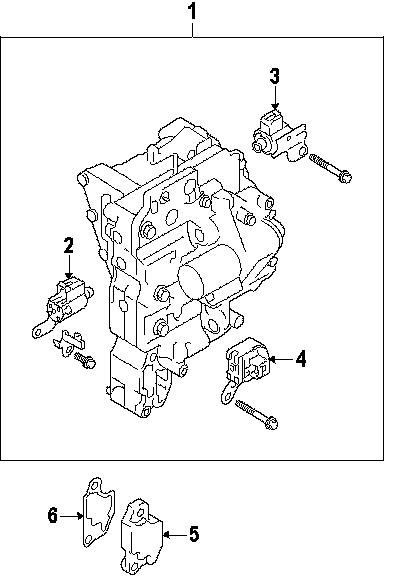 1
3
2
4
6
5