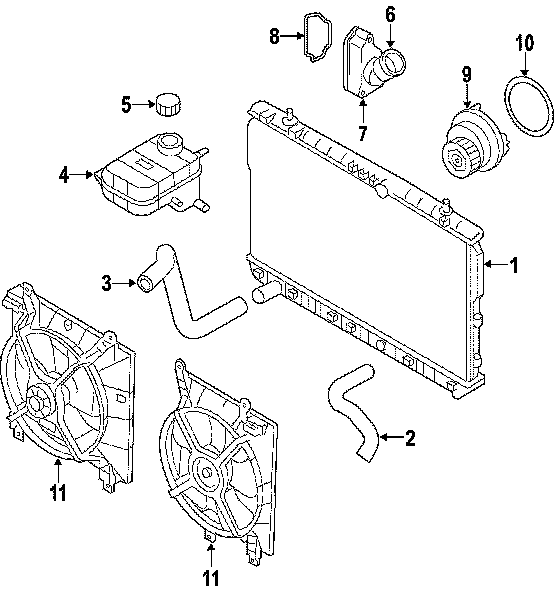 8
6
10
9
5
7
4
1
3
2
11
11