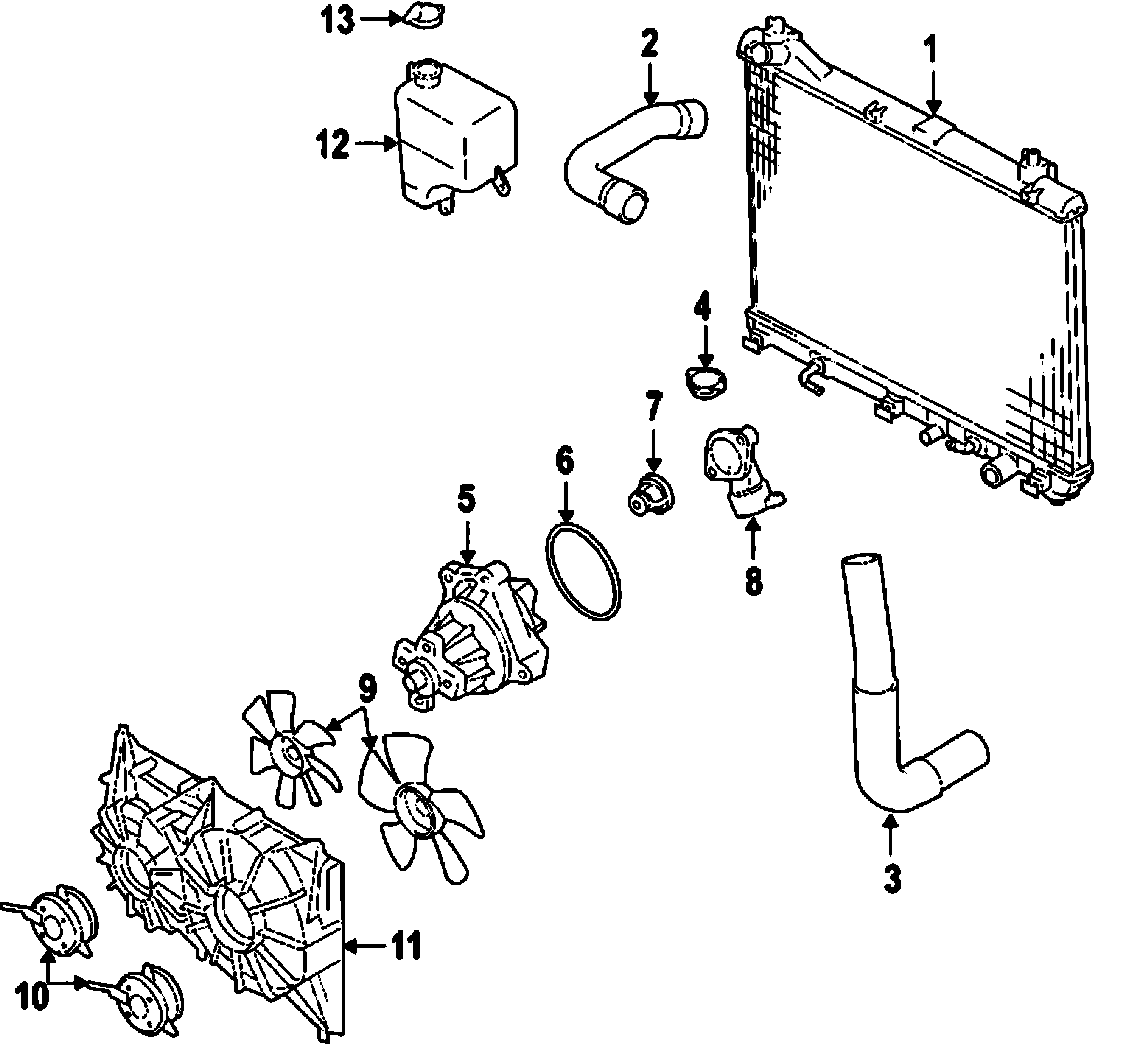 13
2
1
12
4
7
6
5
8
9
3
11
10