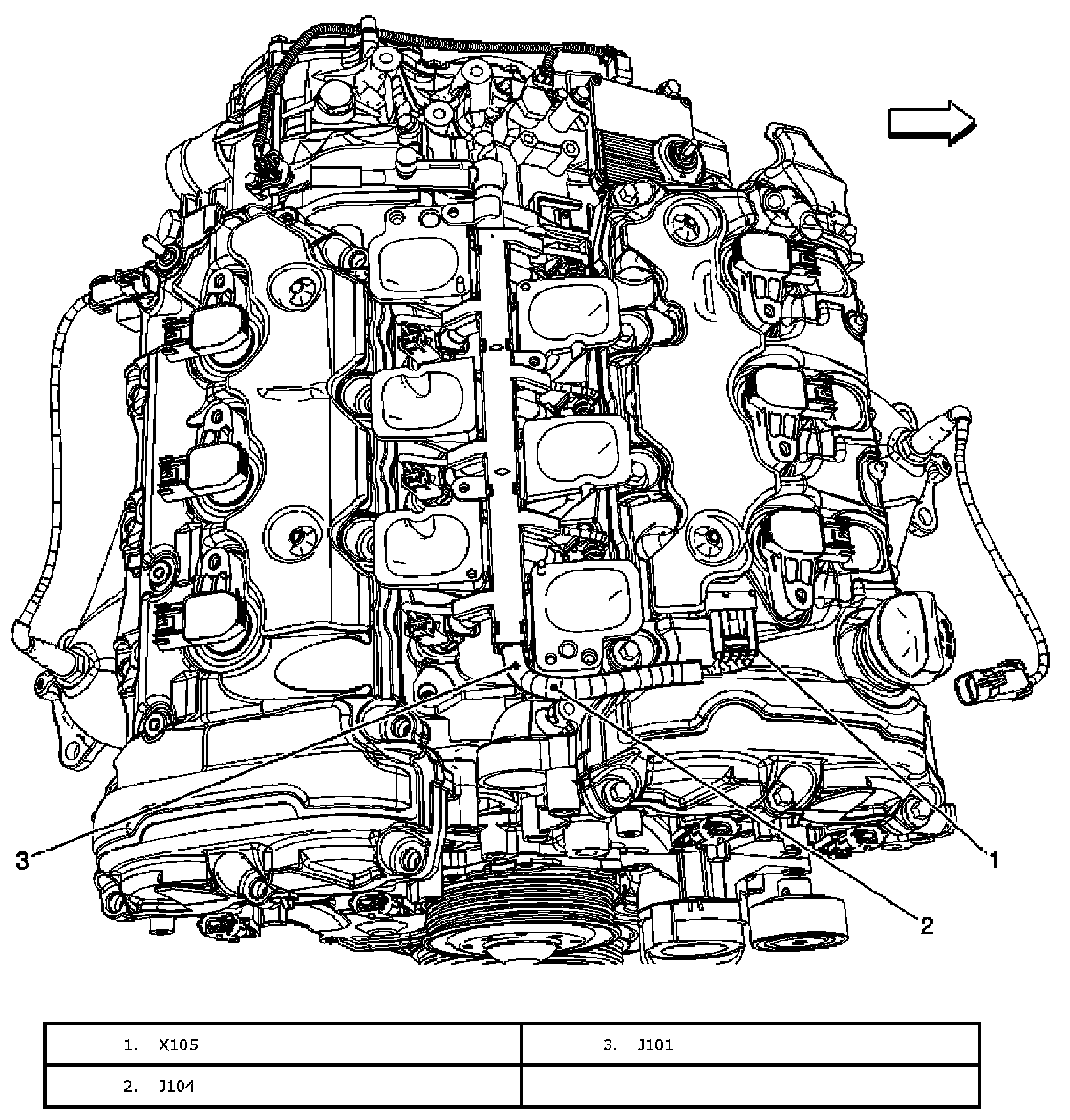 3

1

2

| 1. X105 | 3. J101 |
|---|---|
| 2. J104 | |