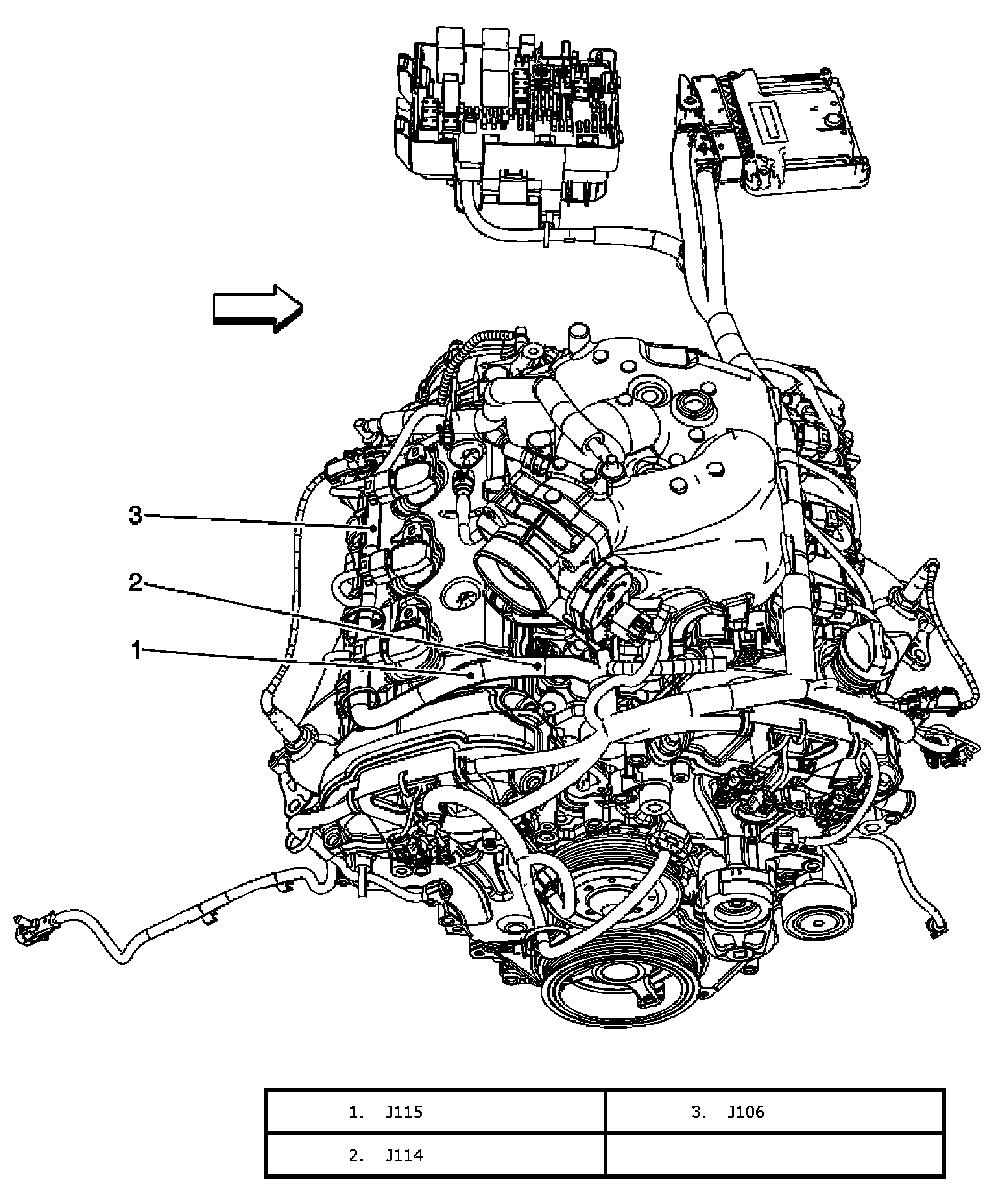 3

2

1

| 1. J115 | 3. J106 |
|---|---|
| 2. J114 | |