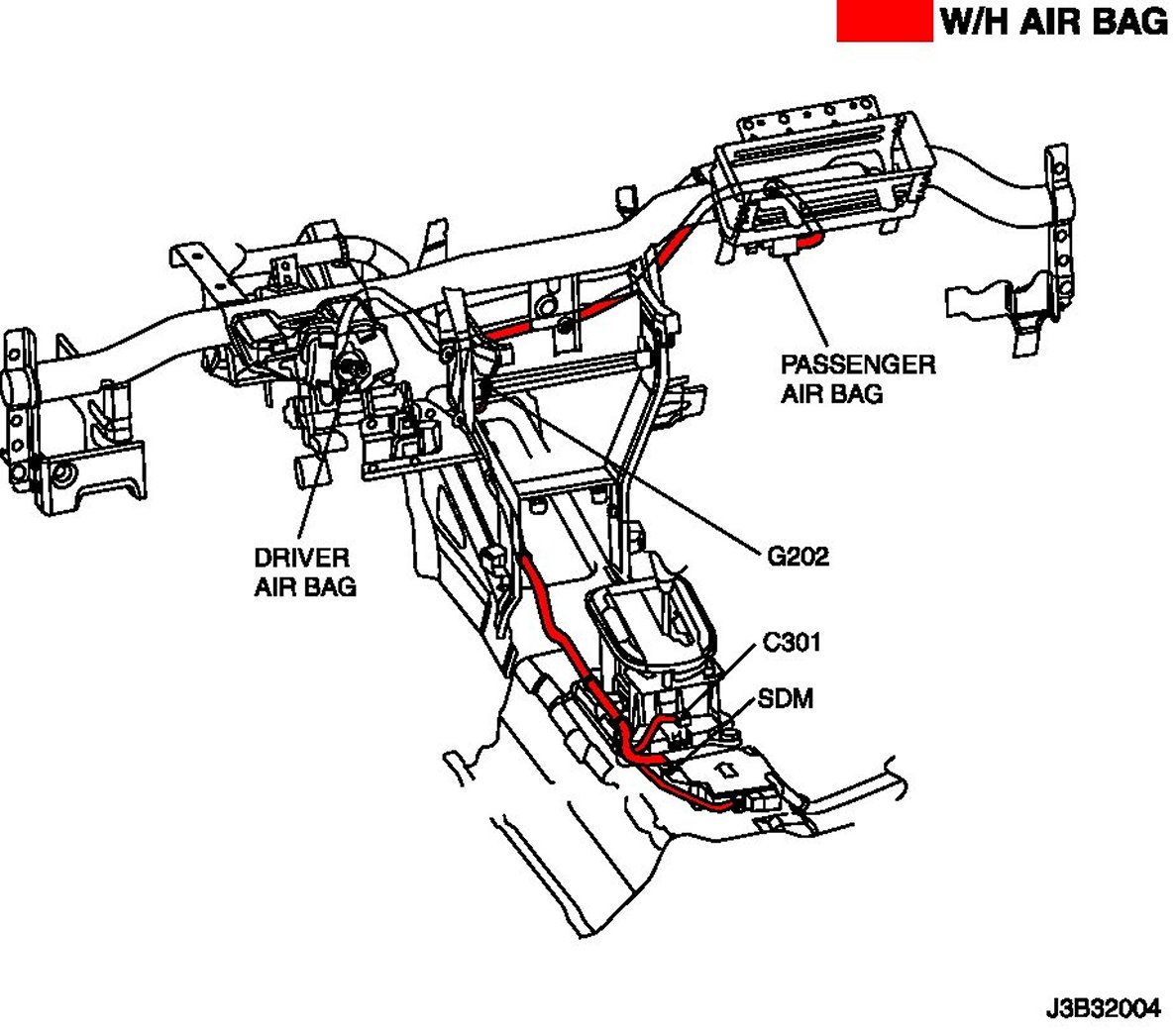 W/H AIR BAG

PASSENGER AIR BAG

DRIVER AIR BAG

G202

C301

SDM

J3B32004