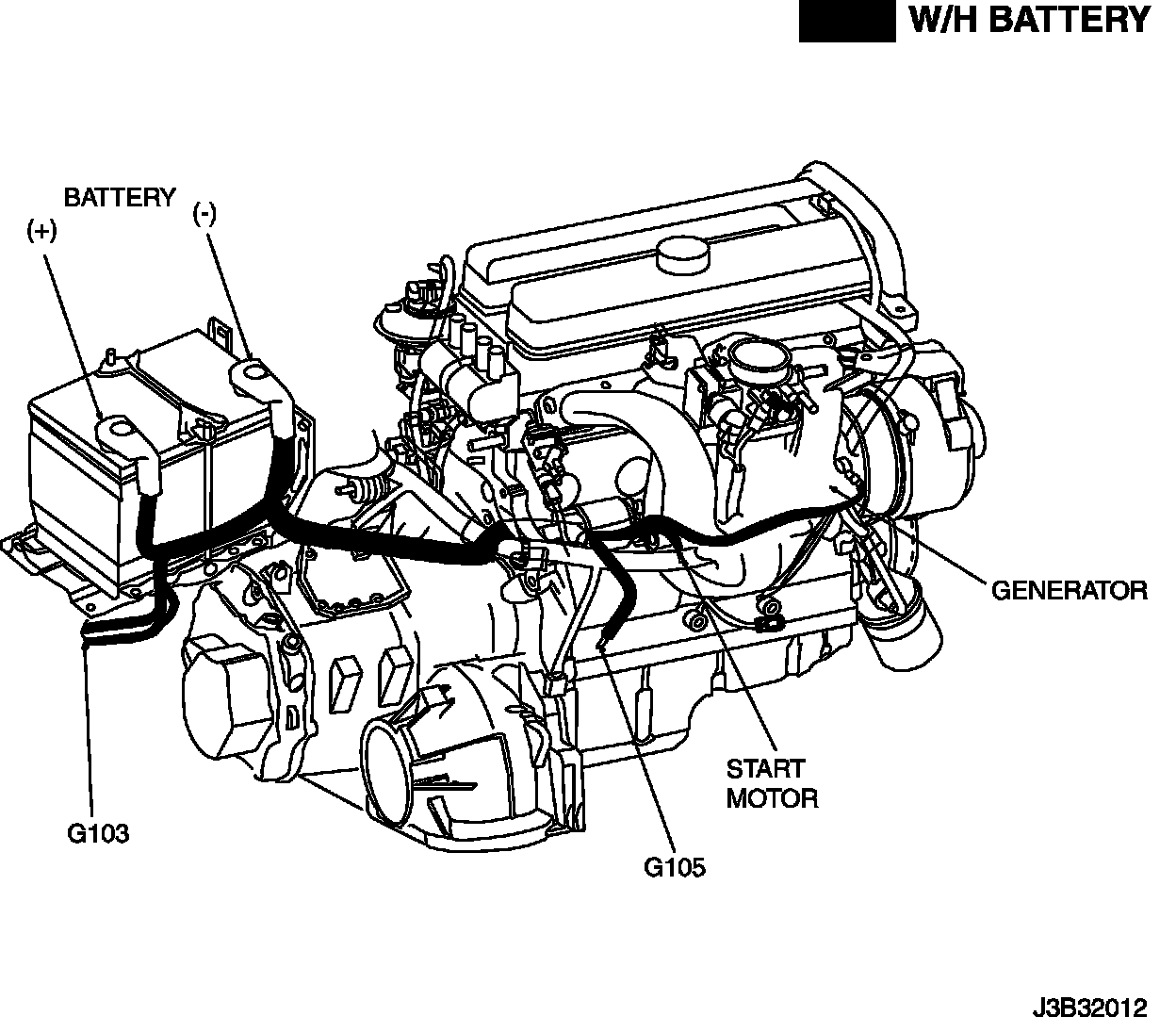 W/H BATTERY

BATTERY

(+)

(-)

GENERATOR

START MOTOR

G103

G105

J3B32012