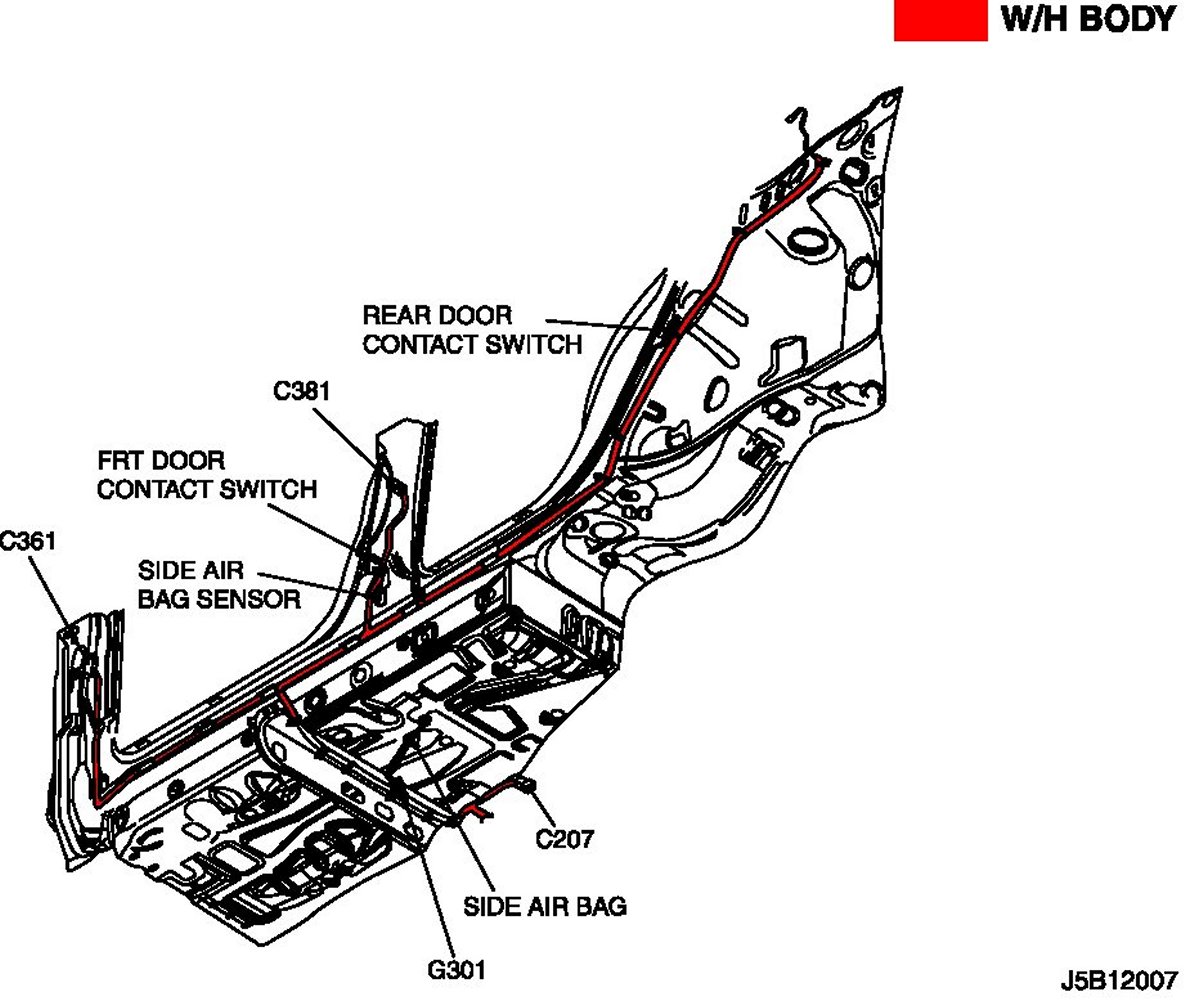 W/H BODY

REAR DOOR
CONTACT SWITCH

C381

FRT DOOR
CONTACT SWITCH

C361

SIDE AIR
BAG SENSOR

C207

SIDE AIR BAG

G301

J5B12007