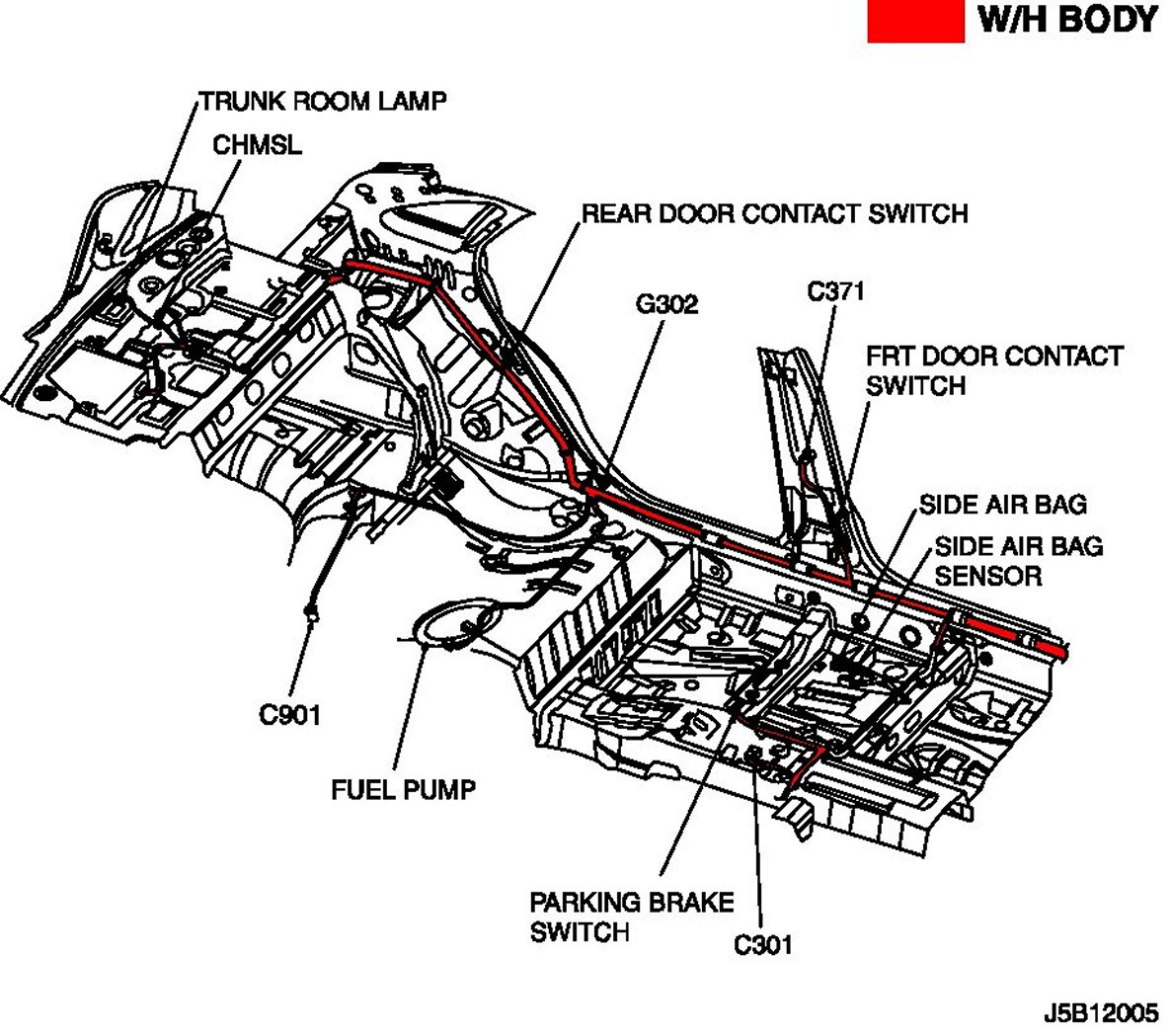 W/H BODY

TRUNK ROOM LAMP

CHMSL

REAR DOOR CONTACT SWITCH

G302

C371

FRT DOOR CONTACT SWITCH

SIDE AIR BAG

SIDE AIR BAG SENSOR

C901

FUEL PUMP

PARKING BRAKE SWITCH

C301

J5B12005