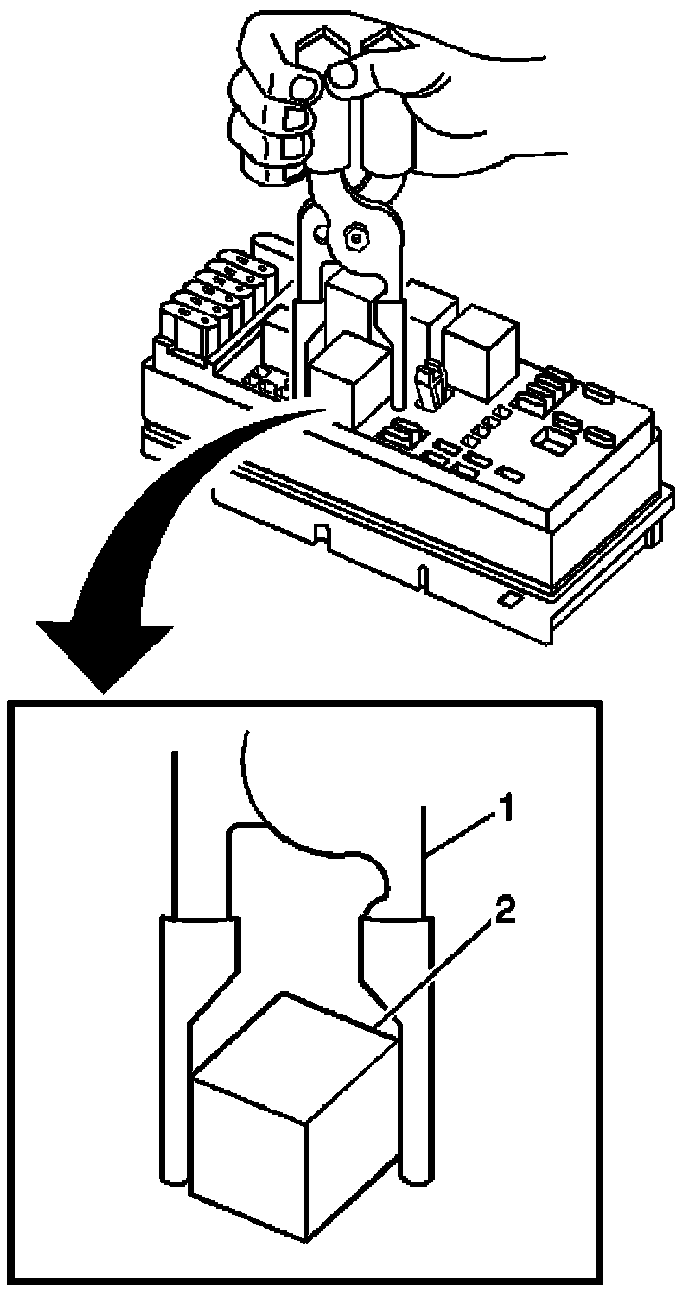 1
2