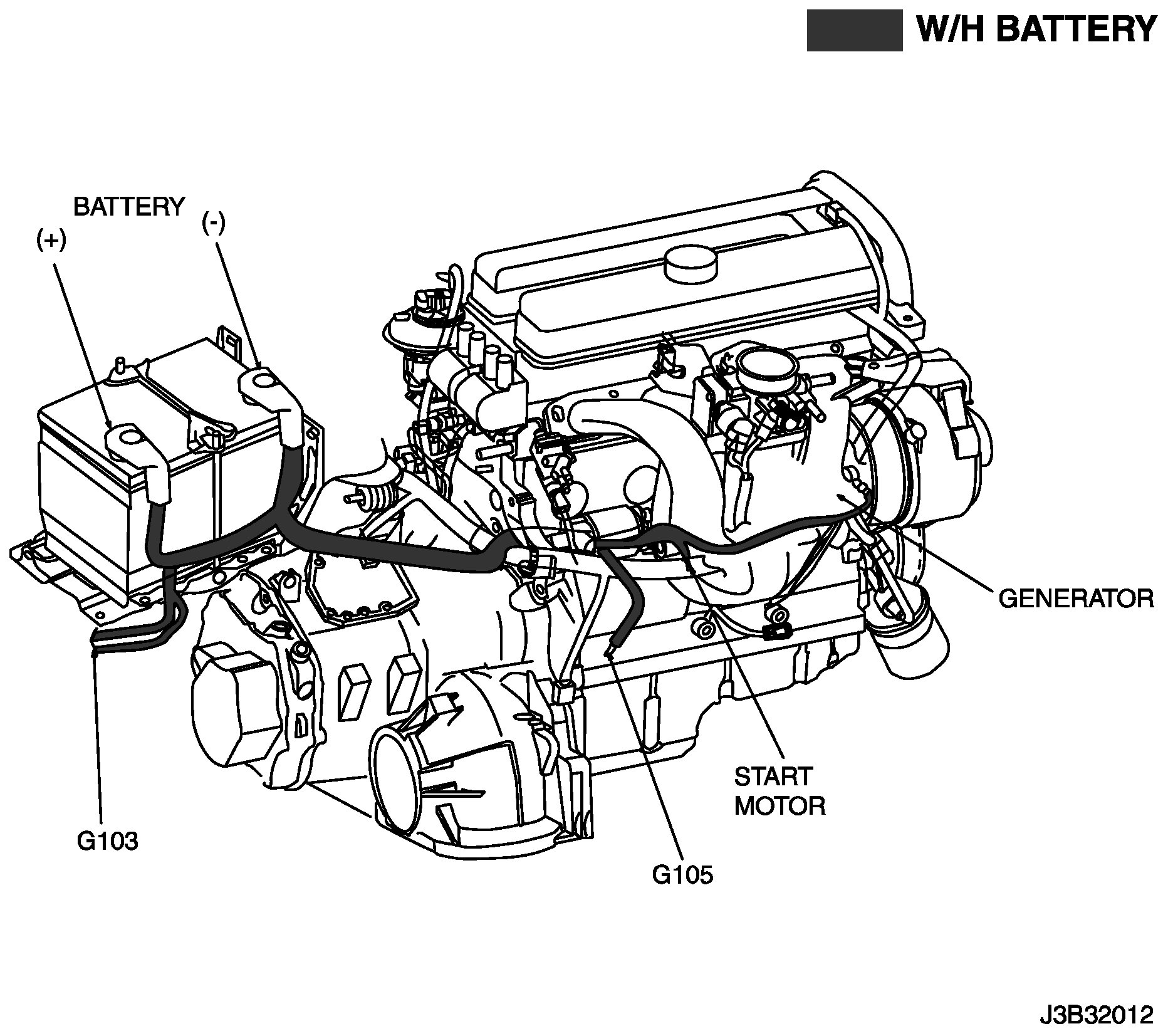 W/H BATTERY

BATTERY
(+)
(-)

GENERATOR

START MOTOR

G103

G105

J3B32012