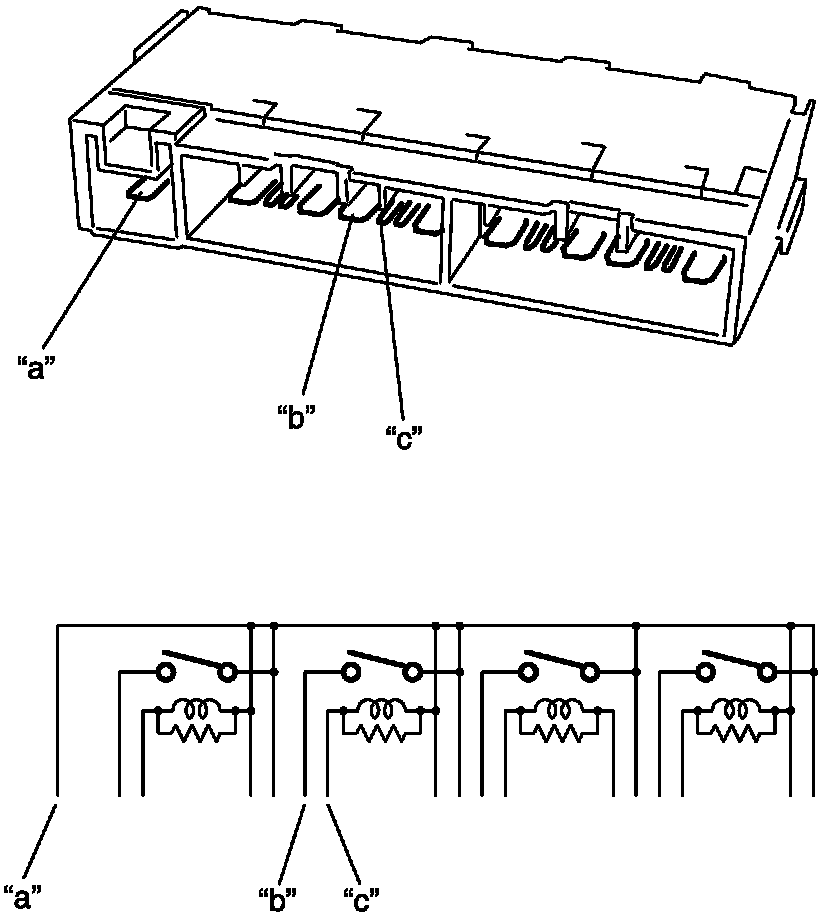 “a”
“b”
“c”
“a”
“b”
“c”