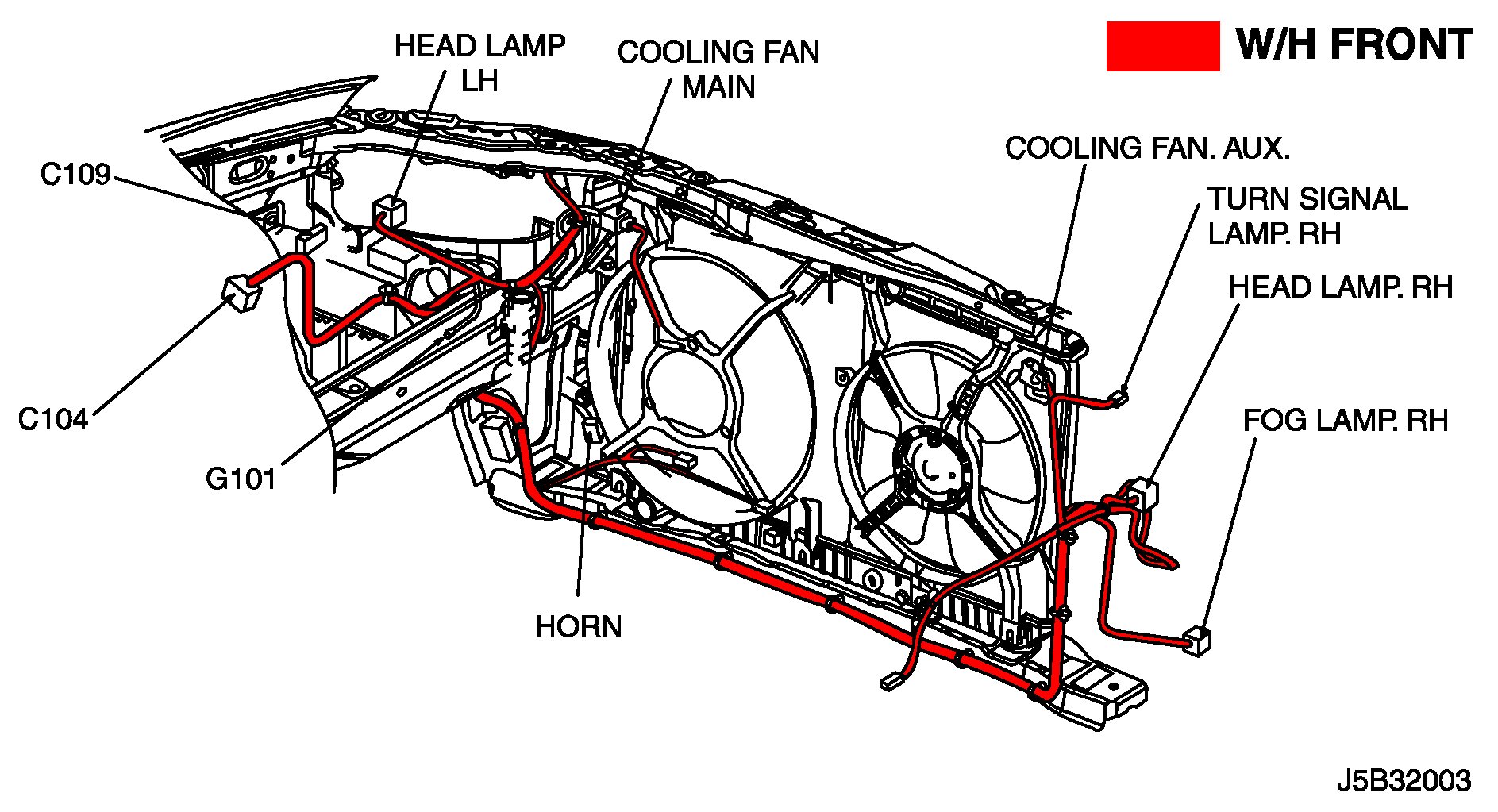 W/H FRONT

HEAD LAMP LH

COOLING FAN MAIN

COOLING FAN. AUX.

TURN SIGNAL LAMP. RH

HEAD LAMP. RH

FOG LAMP. RH

C109

C104

G101

HORN

J5B32003