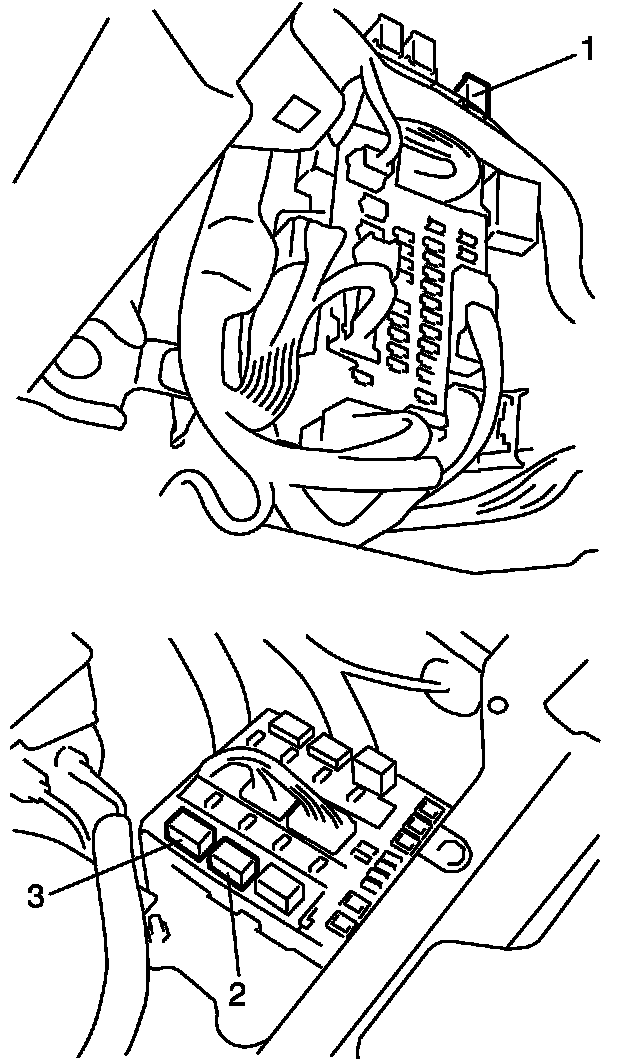 1

3

2