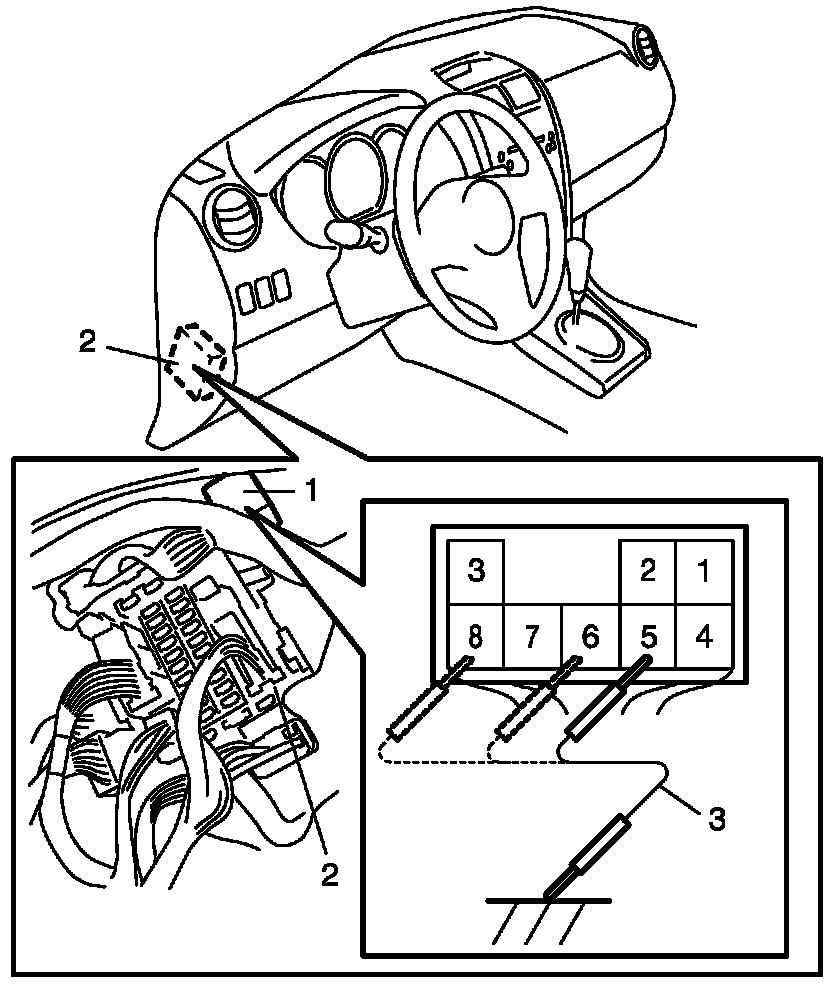 2
1
3
2
1
8
7
6
5
4
3
2