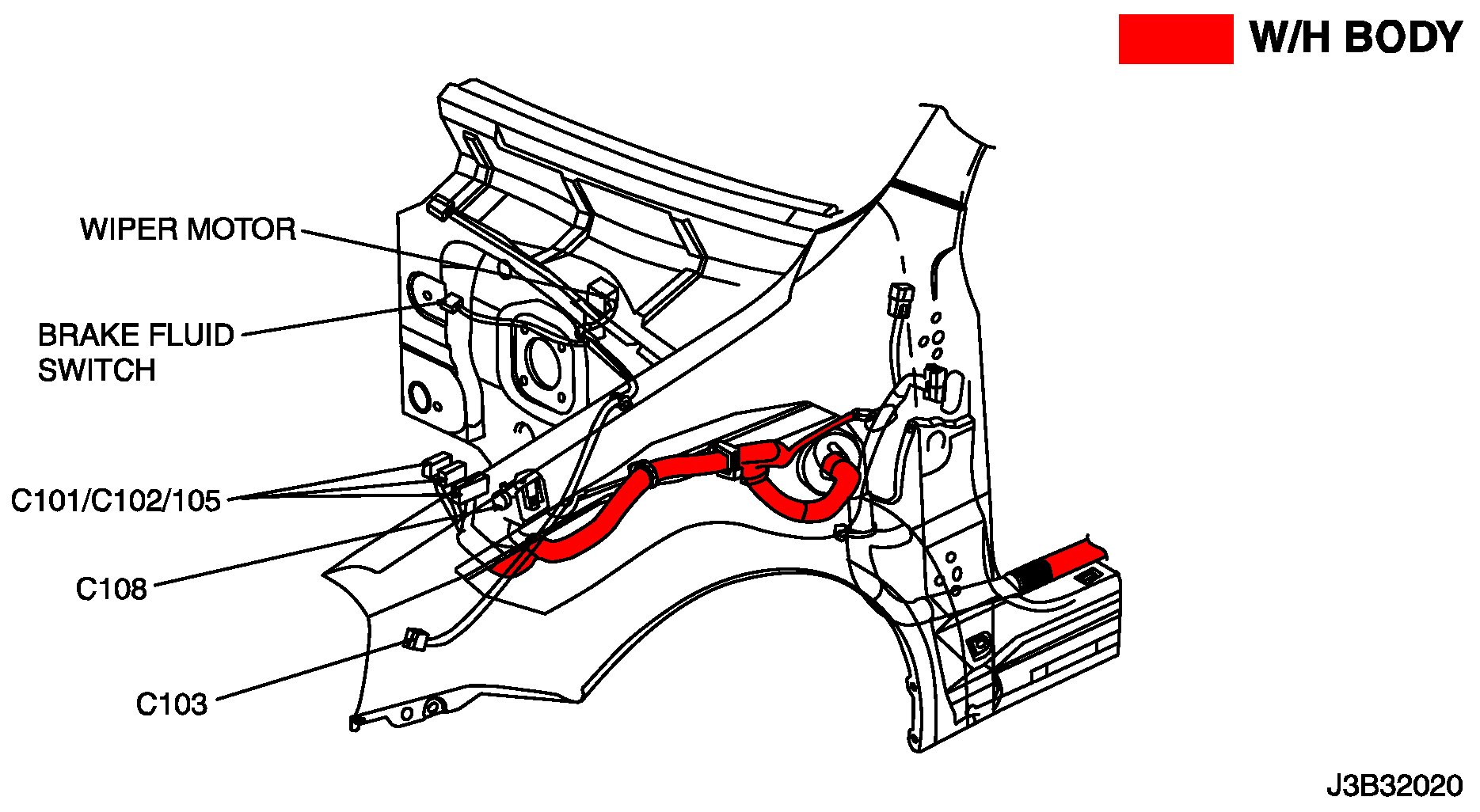 W/H BODY

WIPER MOTOR

BRAKE FLUID SWITCH

C101/C102/105

C108

C103

J3B32020