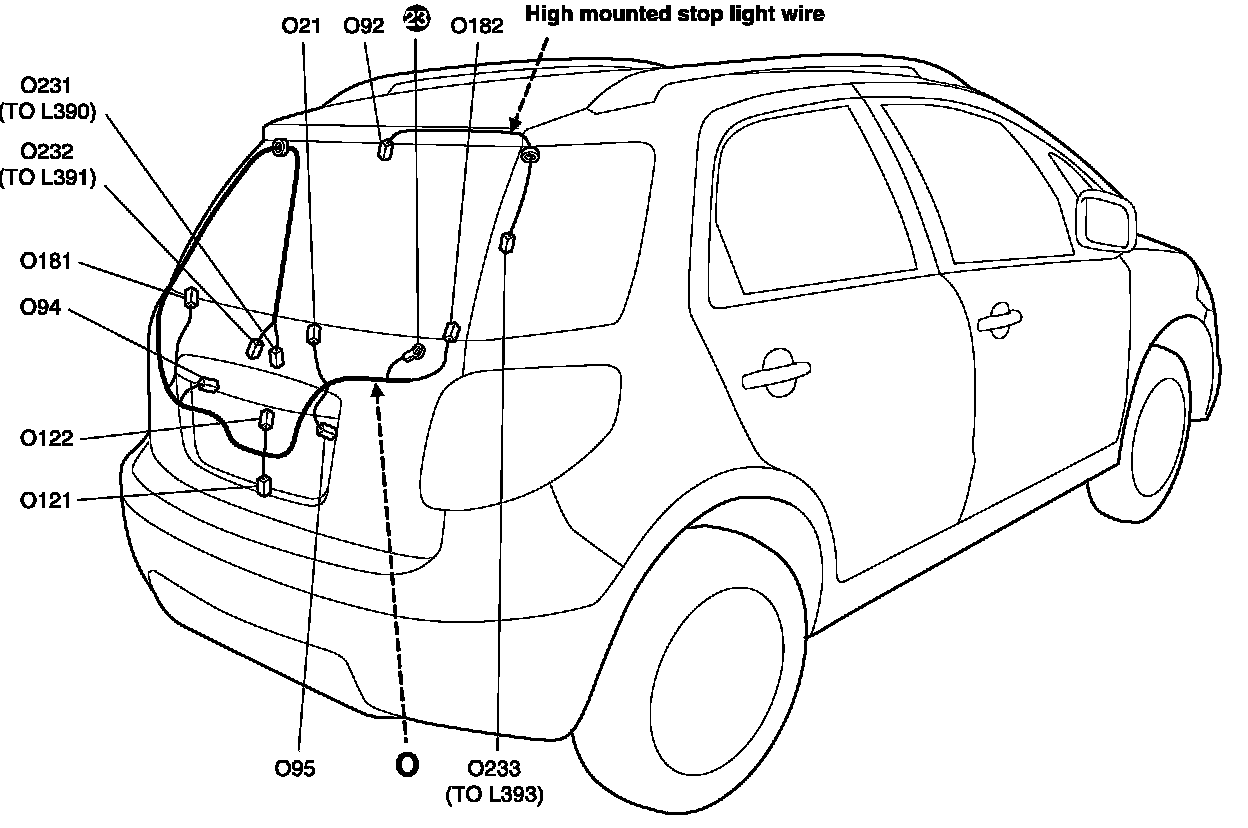 O21 O92 23 O182 High mounted stop light wire

O231 (TO L390)

O232 (TO L391)

O181

O94

O122

O121

O95

O

O233 (TO L393)