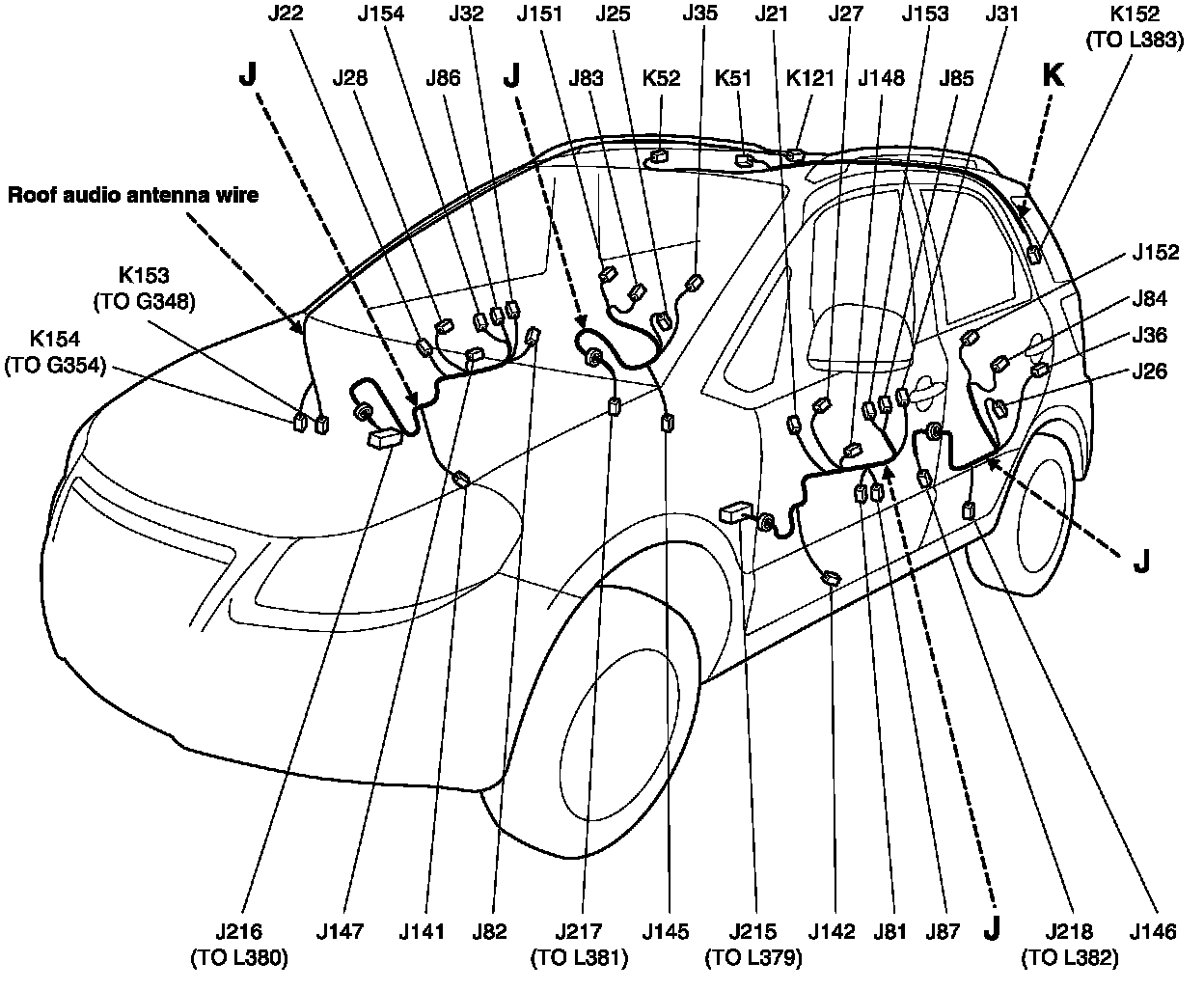 J22 J154 J32 J151 J25 J35 J21 J27 J153 J31 K152 (TO L383)

J J28 J86 J J83 K52 K51 K121 J148 J85 K

Roof audio antenna wire

K153 (TO G348)

K154 (TO G354)

J152

J84

J36

J26

J

J216 (TO L380) J147 J141 J82 J217 (TO L381) J145 J215 (TO L379) J142 J81 J87 J J218 (TO L382) J146