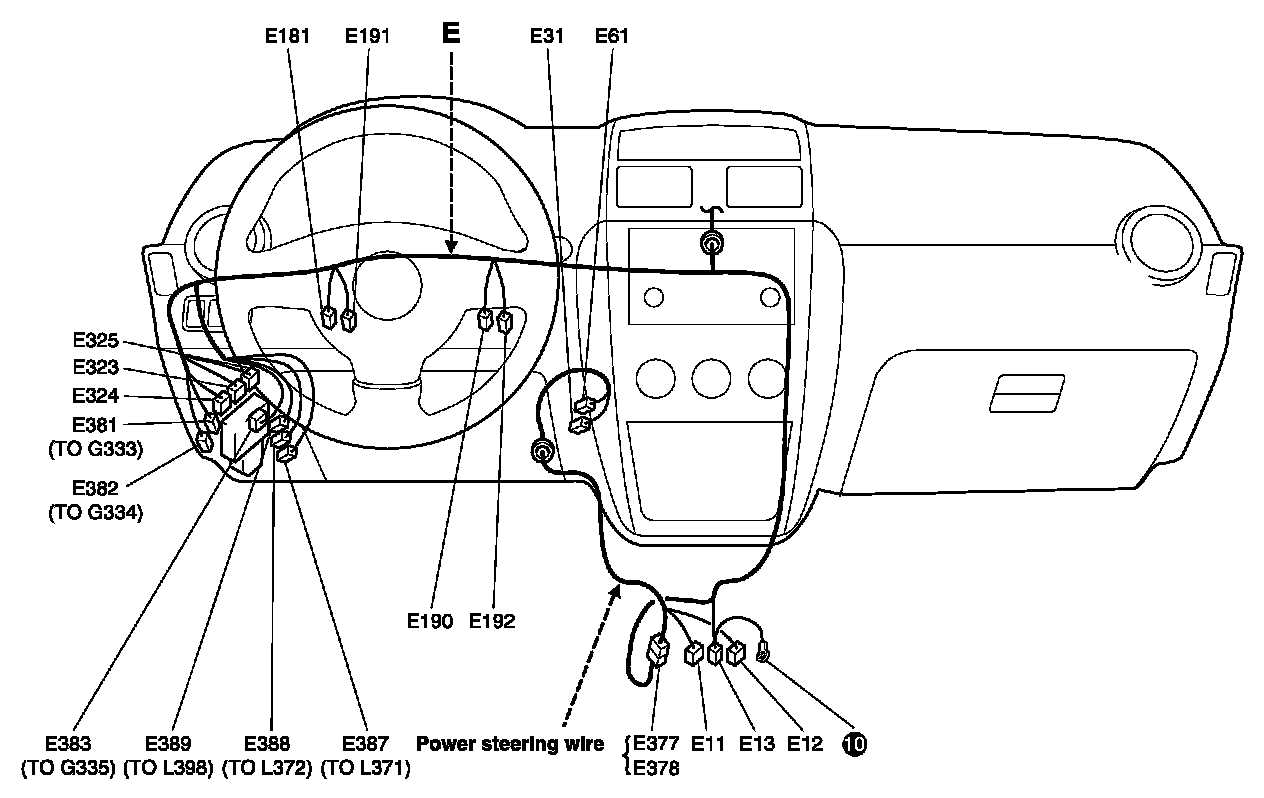 E181 E191 E E31 E61

E325
E323
E324
E381
(TO G333)
E382
(TO G334)

E190 E192

E383
(TO G335)
E389
(TO L398)
E388
(TO L372)
E387
(TO L371)

Power steering wire
E377
E378
E11 E13 E12 ⑩