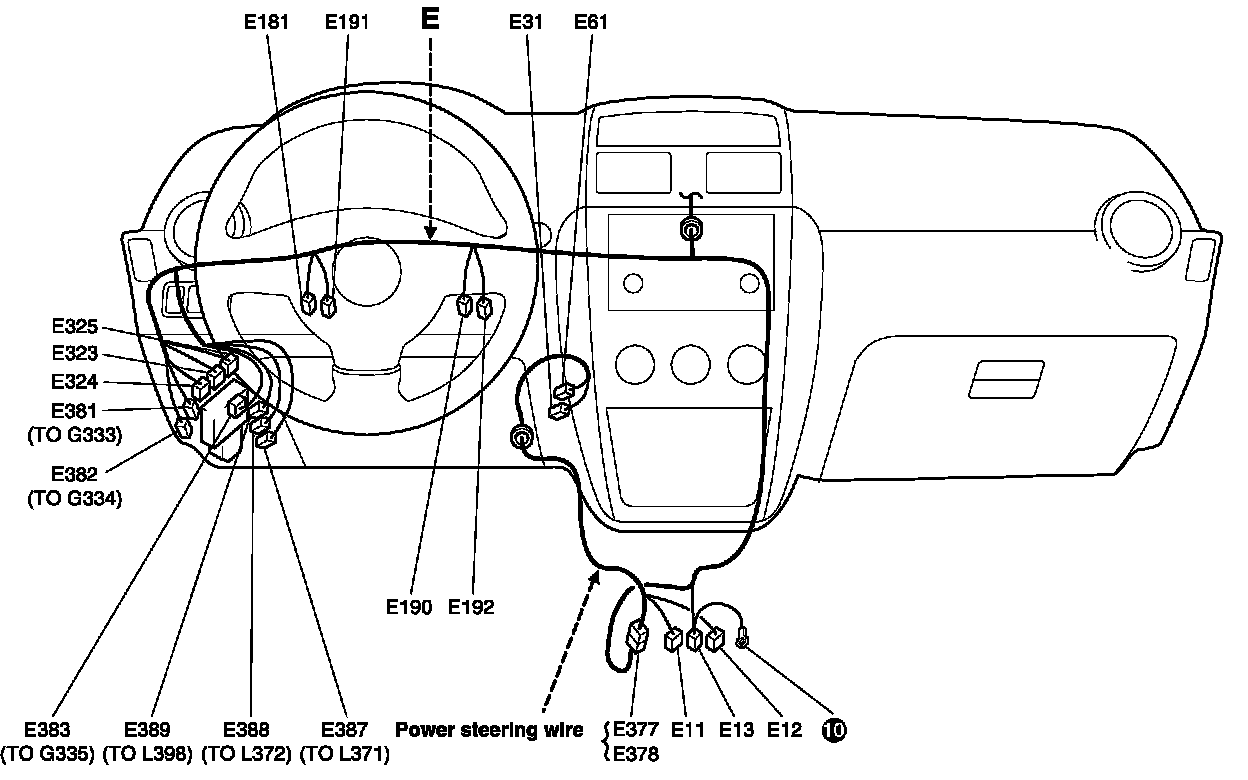 E181 E191 E E31 E61

E325
E323
E324
E381
(TO G333)
E382
(TO G334)

E190 E192

E383 (TO G335) E389 (TO L398) E388 (TO L372) E387 (TO L371) Power steering wire E377 E378 E11 E13 E12 10