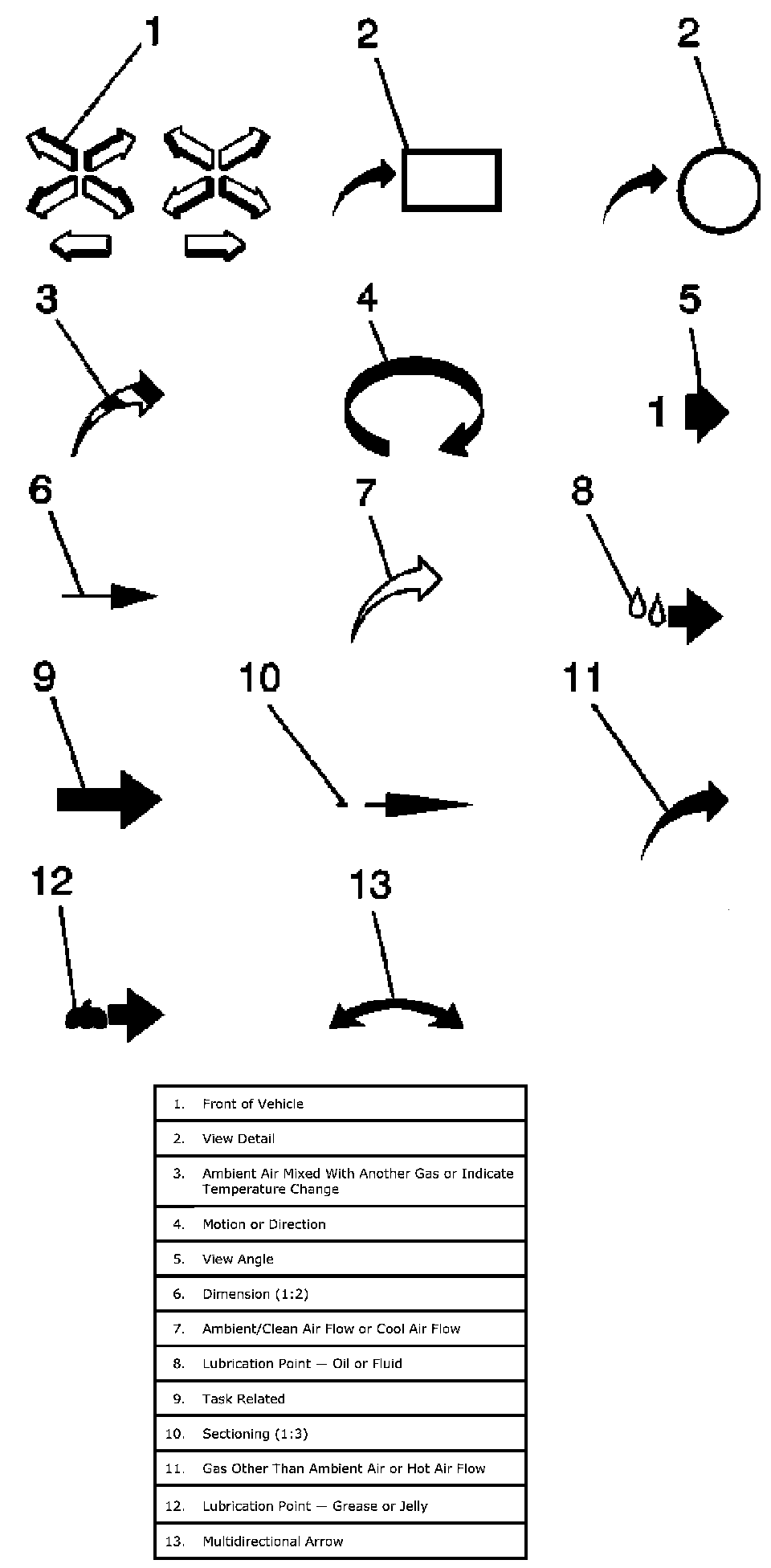 1

2

2

3

4

5

1

6

7

8

9

10

11

12

13

| | |
|---|---|
| 1. | Front of Vehicle |
| 2. | View Detail |
| 3. | Ambient Air Mixed With Another Gas or Indicate Temperature Change |
| 4. | Motion or Direction |
| 5. | View Angle |
| 6. | Dimension (1:2) |
| 7. | Ambient/Clean Air Flow or Cool Air Flow |
| 8. | Lubrication Point — Oil or Fluid |
| 9. | Task Related |
| 10. | Sectioning (1:3) |
| 11. | Gas Other Than Ambient Air or Hot Air Flow |
| 12. | Lubrication Point — Grease or Jelly |
| 13. | Multidirectional Arrow |