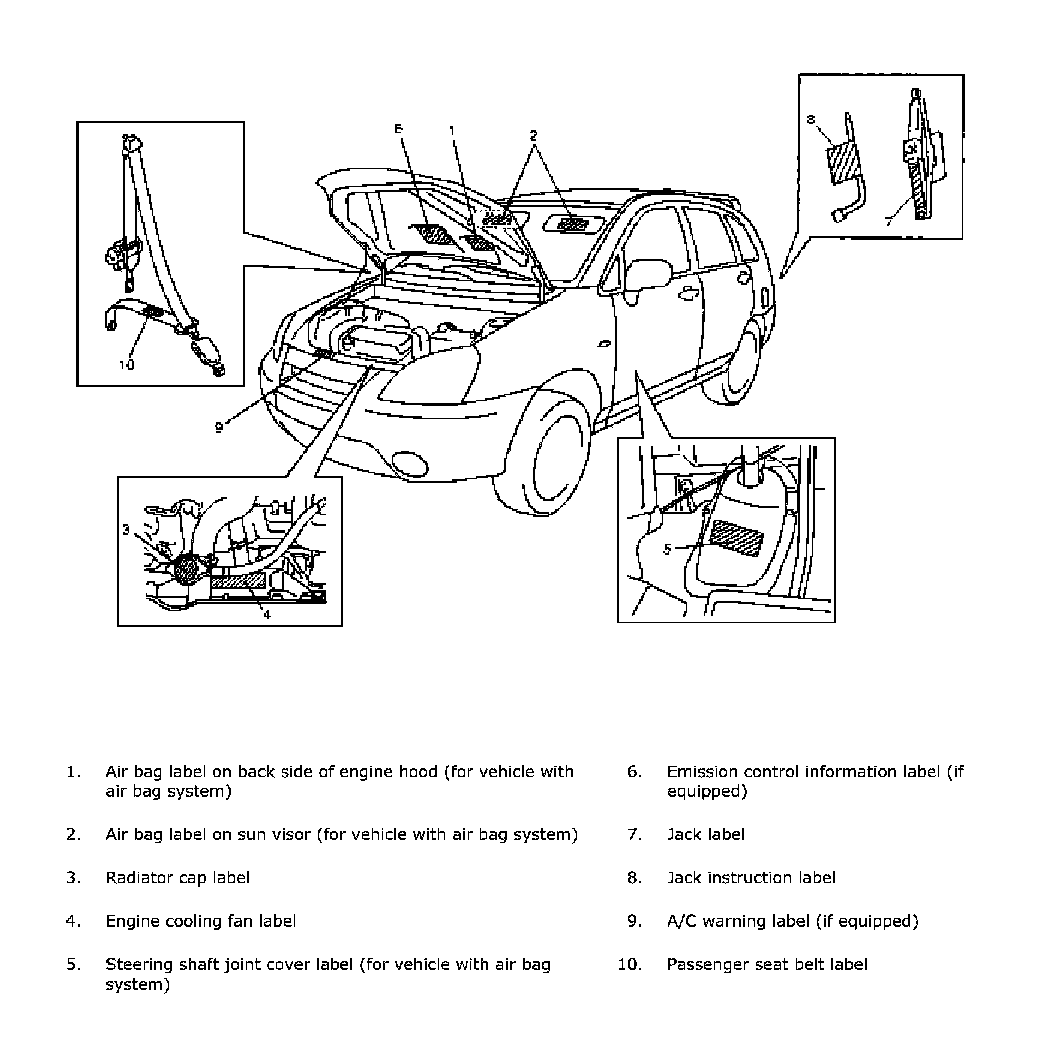 6
1
2
8
7
10
9
3
4
5

1. Air bag label on back side of engine hood (for vehicle with air bag system)

2. Air bag label on sun visor (for vehicle with air bag system)

3. Radiator cap label

4. Engine cooling fan label

5. Steering shaft joint cover label (for vehicle with air bag system)

6. Emission control information label (if equipped)

7. Jack label

8. Jack instruction label

9. A/C warning label (if equipped)

10. Passenger seat belt label