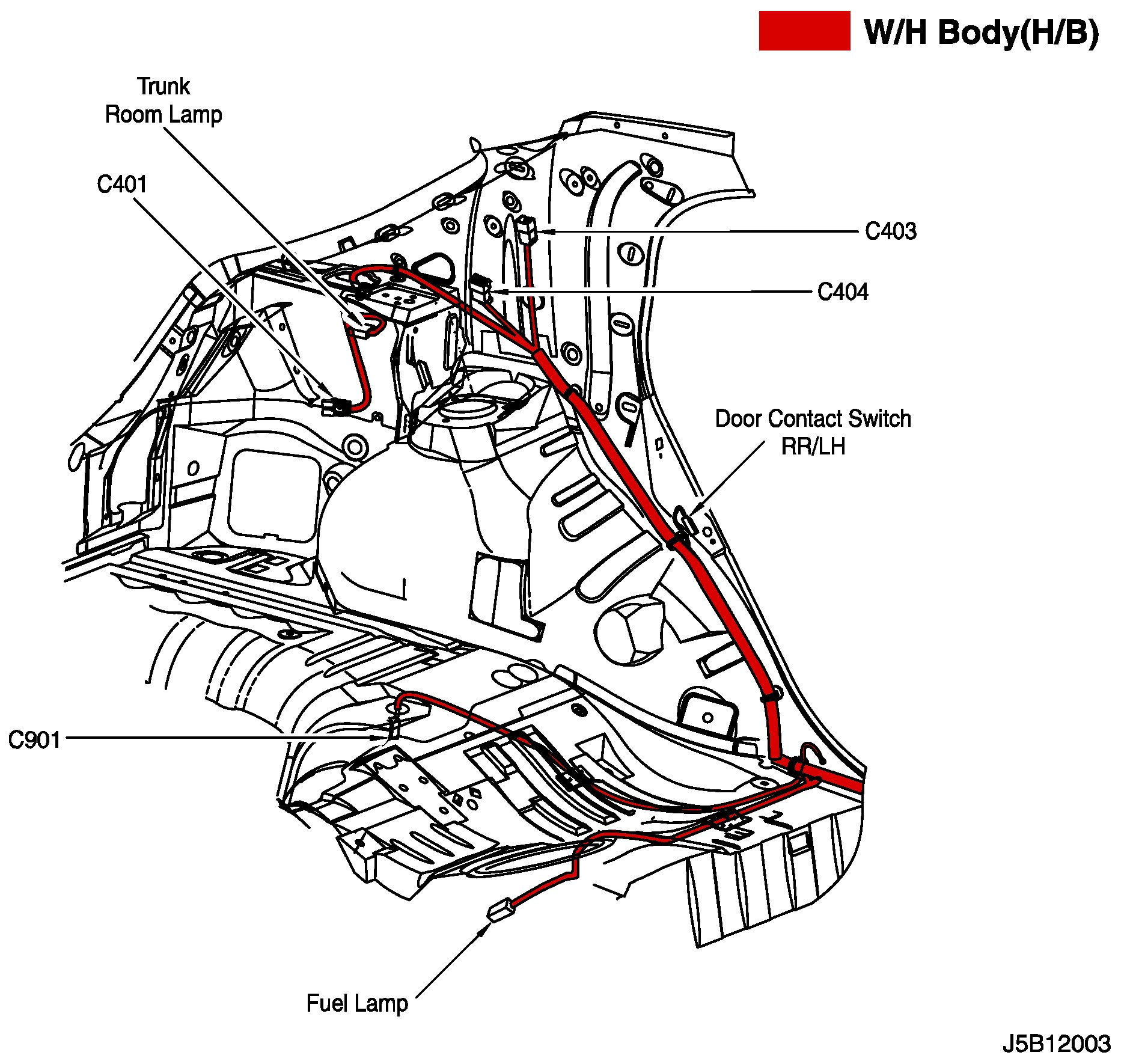 W/H Body(H/B)

Trunk Room Lamp

C401

C403

C404

Door Contact Switch RR/LH

C901

Fuel Lamp

J5B12003