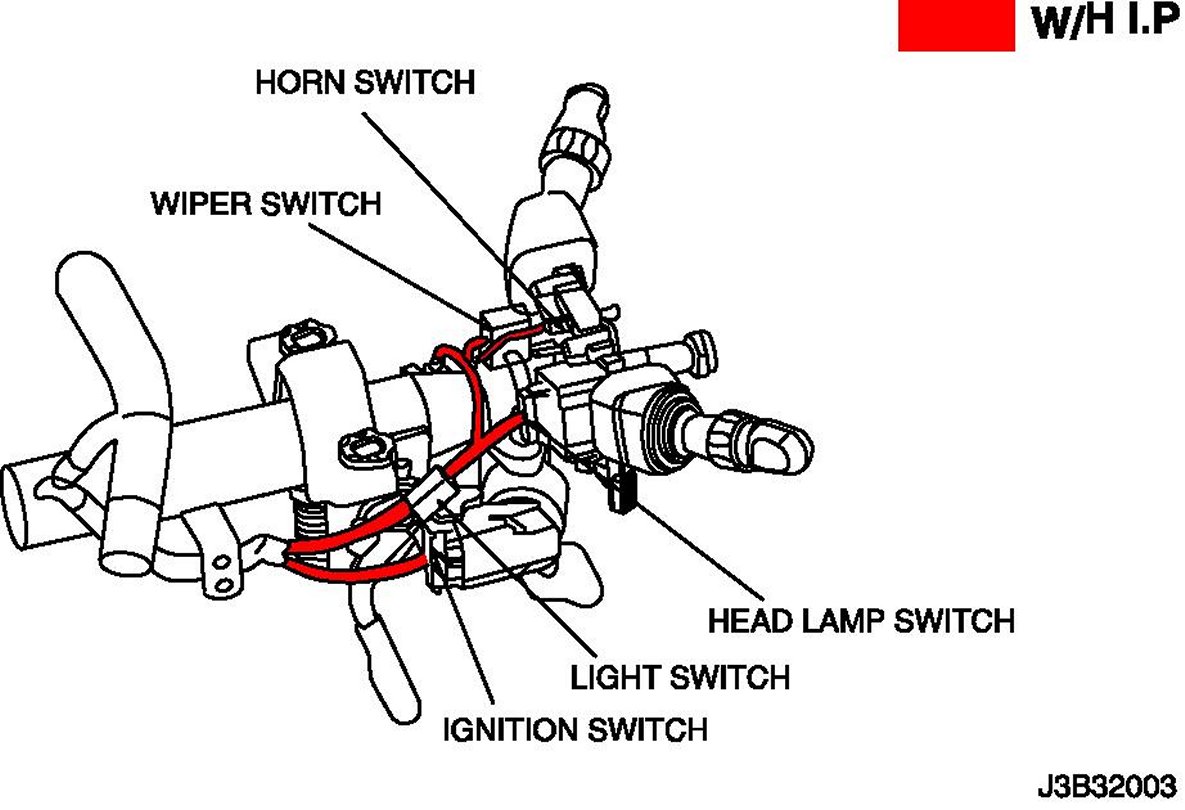 W/H I.P

HORN SWITCH

WIPER SWITCH

HEAD LAMP SWITCH

LIGHT SWITCH

IGNITION SWITCH

J3B32003