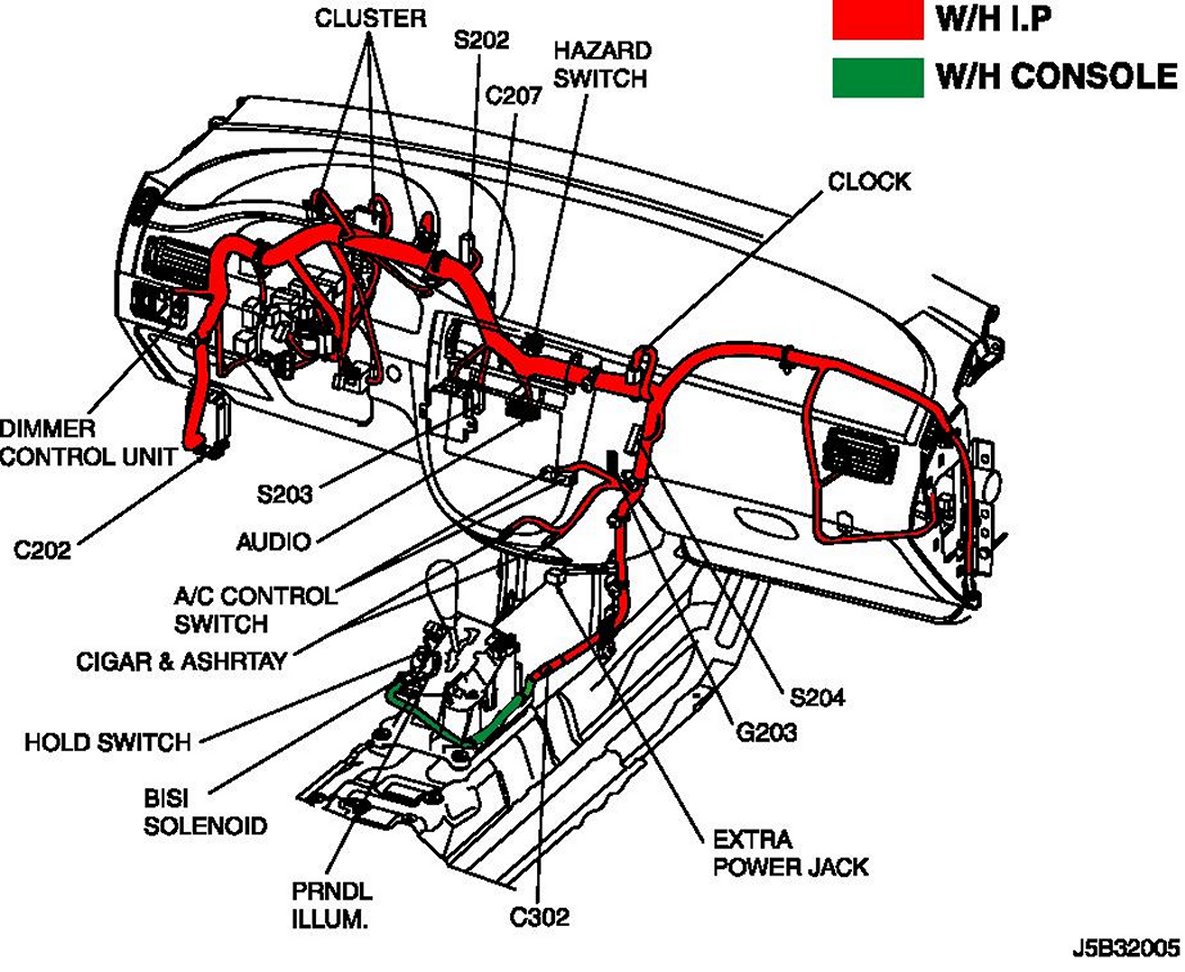 W/H I.P
W/H CONSOLE

CLUSTER
S202
C207
HAZARD SWITCH
CLOCK

DIMMER CONTROL UNIT
C202
S203
AUDIO
A/C CONTROL SWITCH
CIGAR & ASHRTAY
HOLD SWITCH
BISI SOLENOID
PRNDL ILLUM.
C302
EXTRA POWER JACK
G203
S204

J5B32005