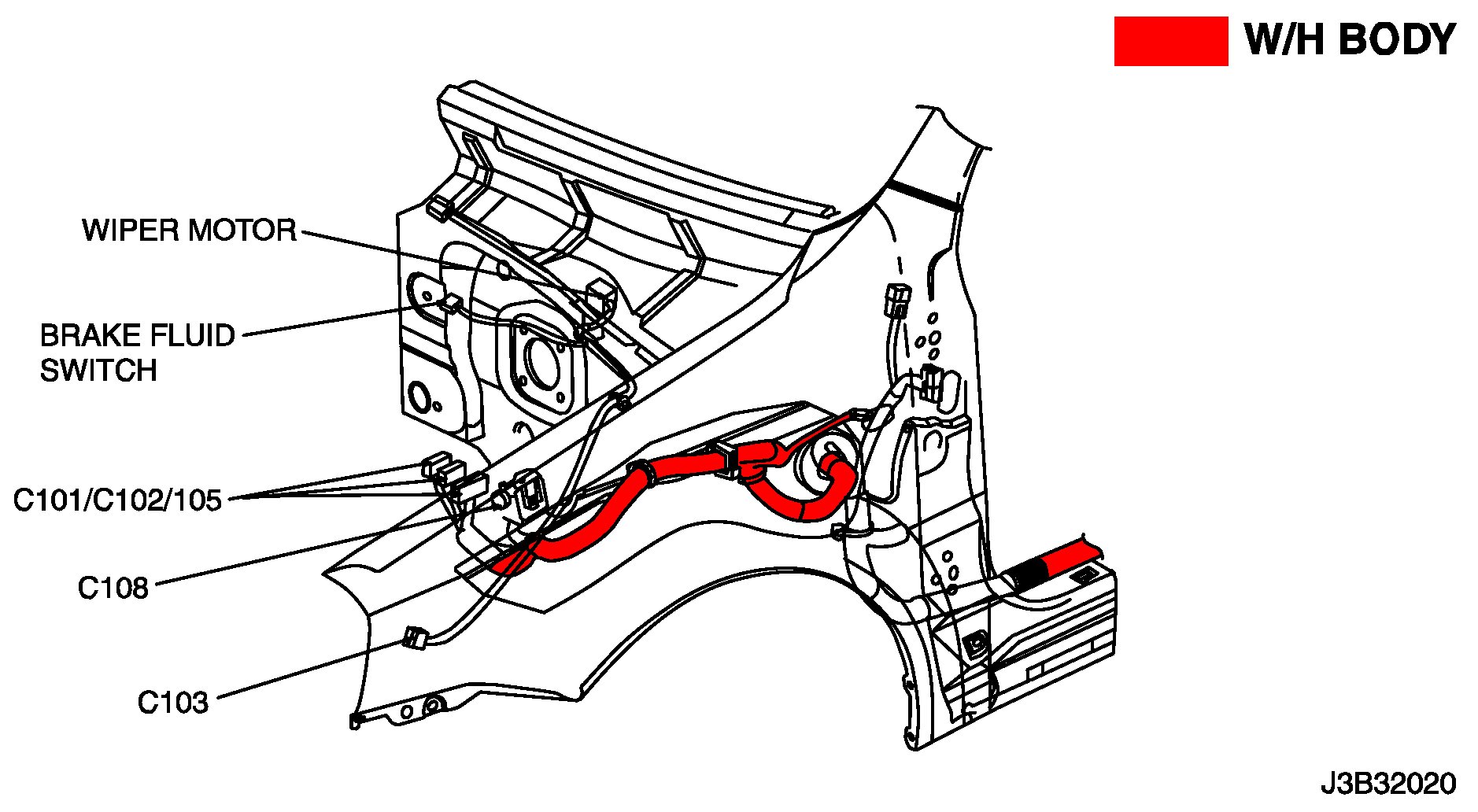 W/H BODY

WIPER MOTOR

BRAKE FLUID SWITCH

C101/C102/105

C108

C103

J3B32020