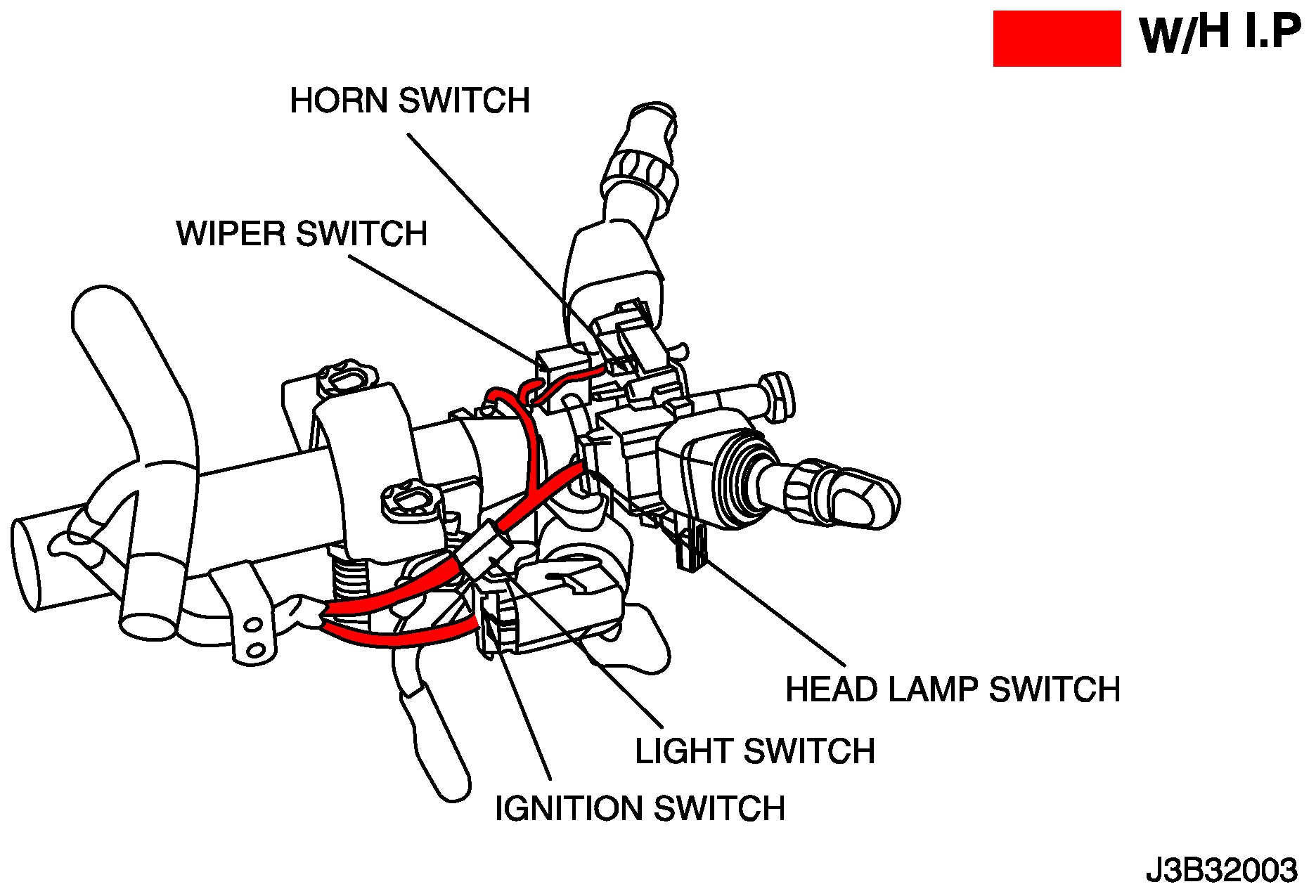 W/H I.P

HORN SWITCH

WIPER SWITCH

HEAD LAMP SWITCH

LIGHT SWITCH

IGNITION SWITCH

J3B32003