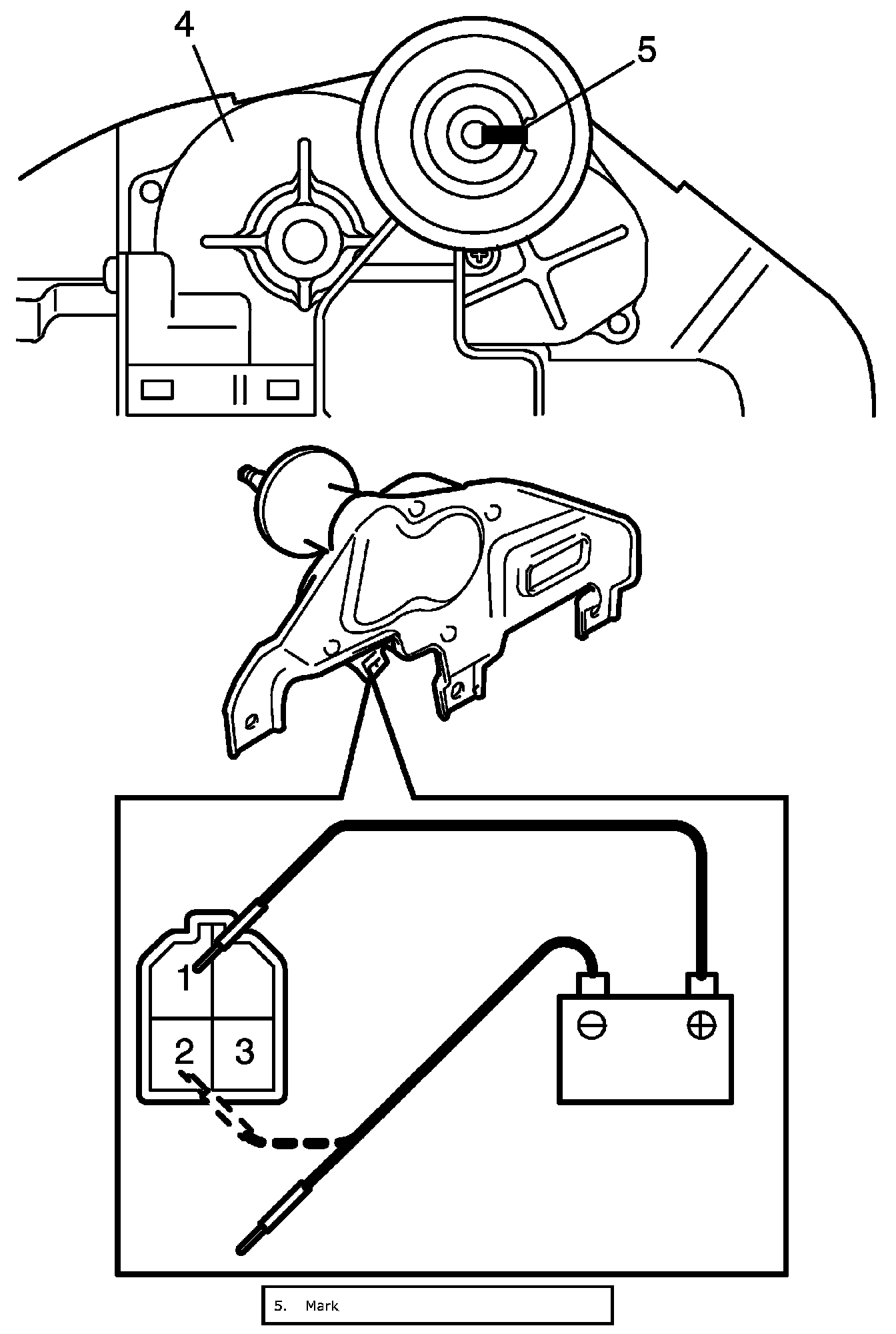 4

5

1

2

3

5. Mark