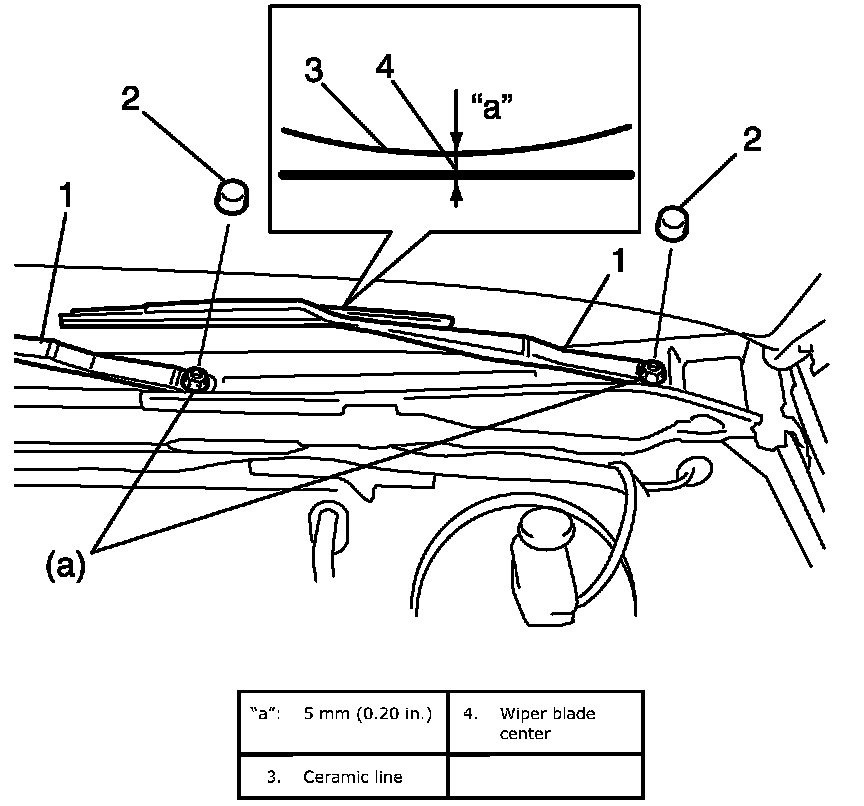 3
4
"a"
2
2
1
1
(a)

| "a": 5 mm (0.20 in.) | 4. Wiper blade center |
|---|---|
| 3. Ceramic line | |