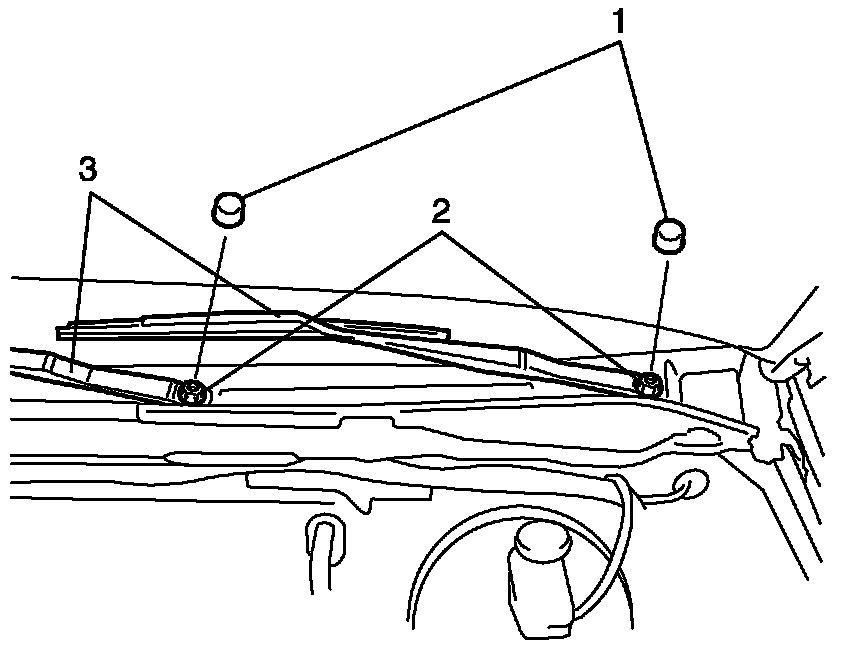 1
3
2