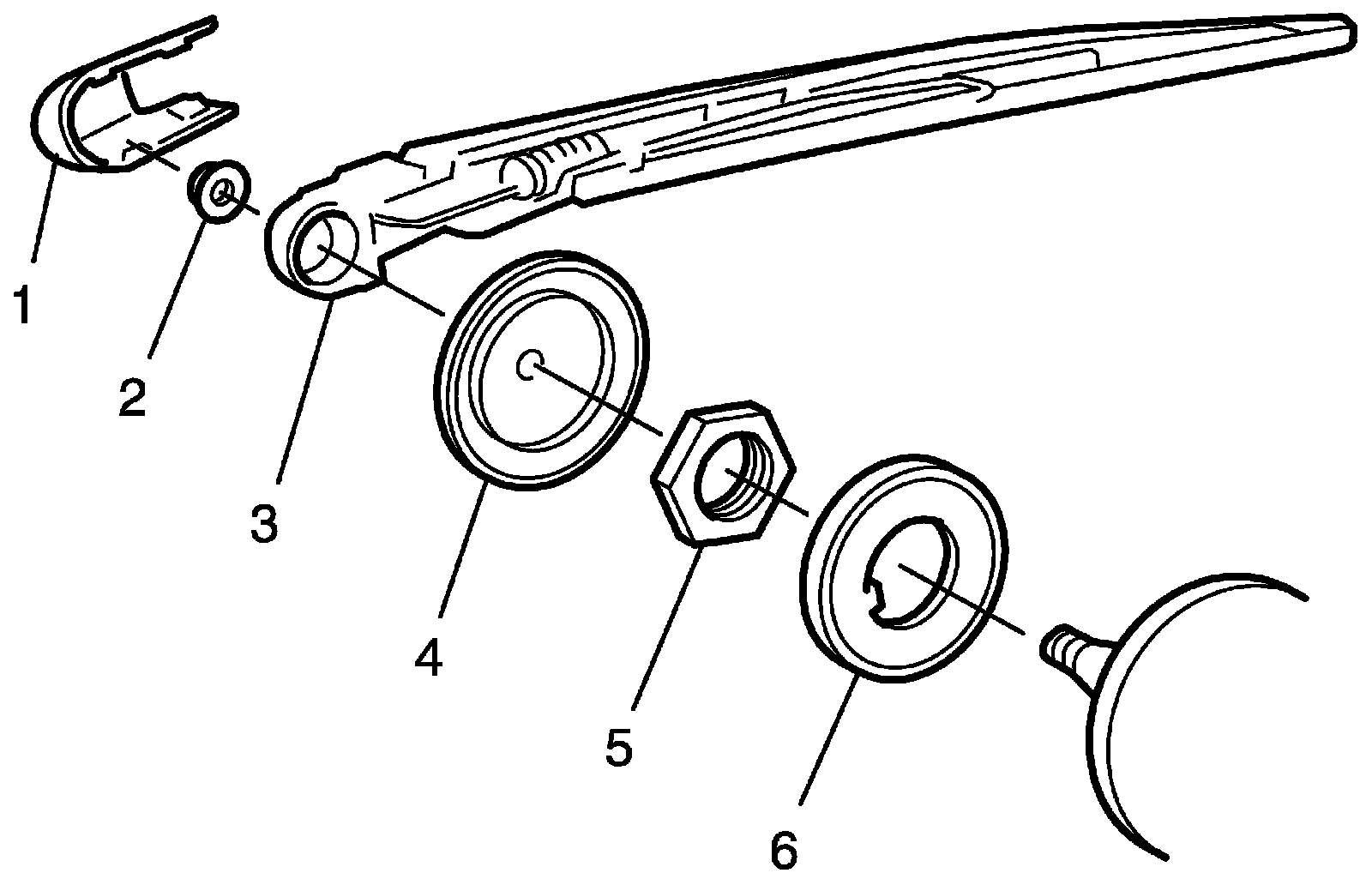 1
2
3
4
5
6