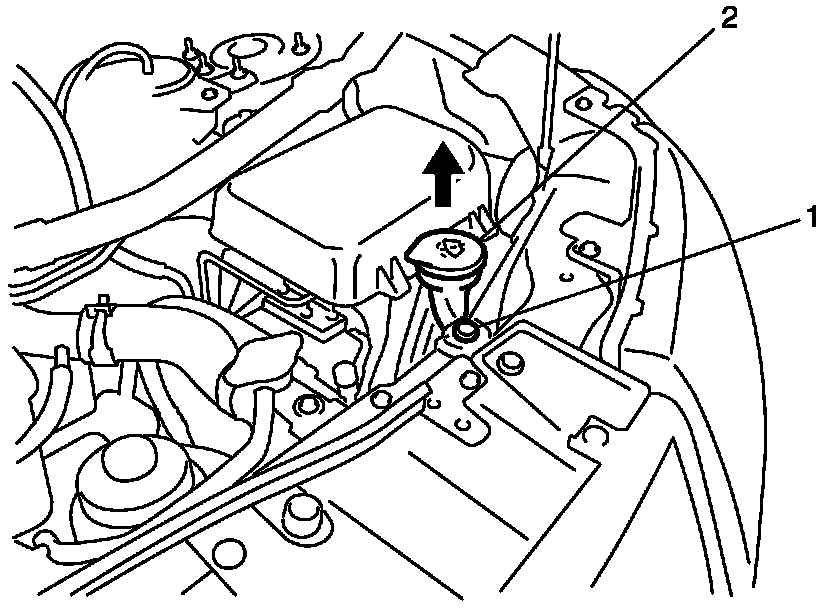 2
1