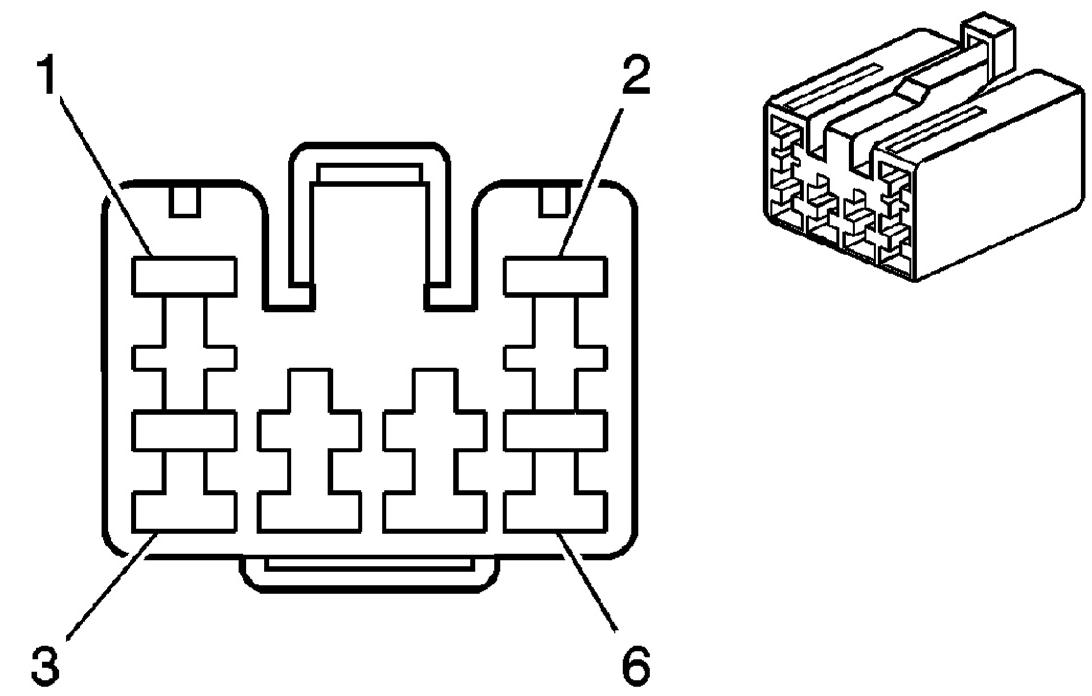 1
2
3
6