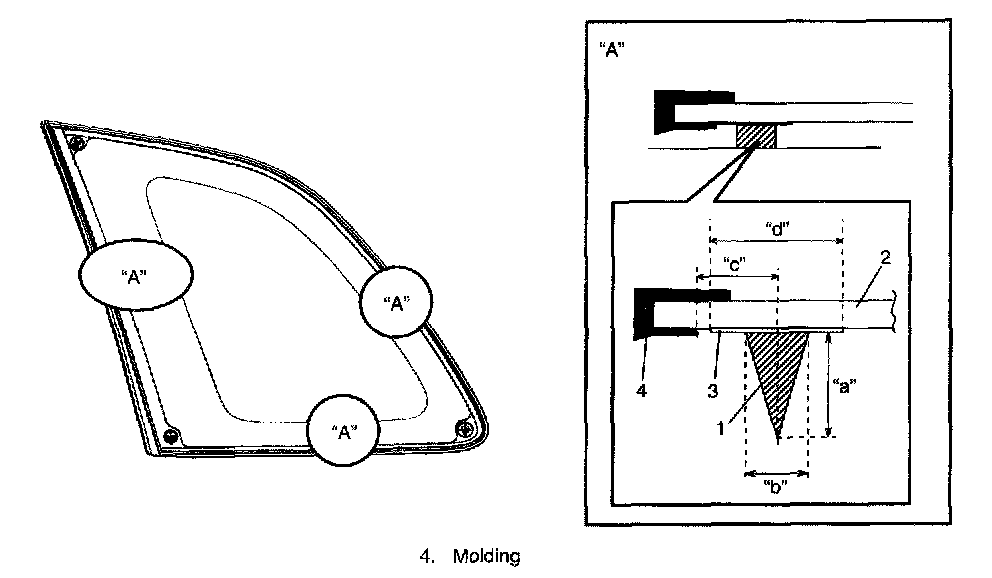 "A"

"A"

"A"

"A"

"d"

"c"

2

4

3

1

"a"

"b"

4. Molding