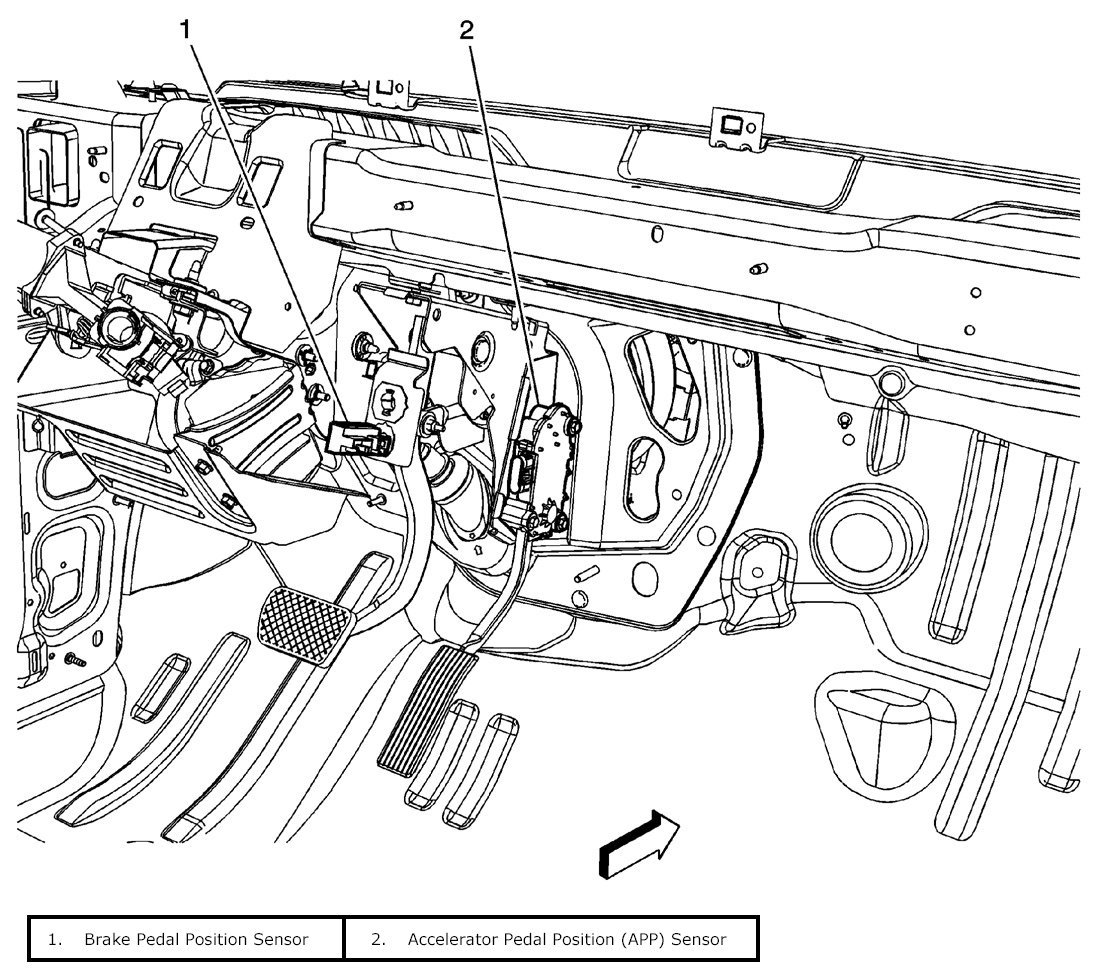 1

2

| 1. Brake Pedal Position Sensor | 2. Accelerator Pedal Position (APP) Sensor |
|---|---|