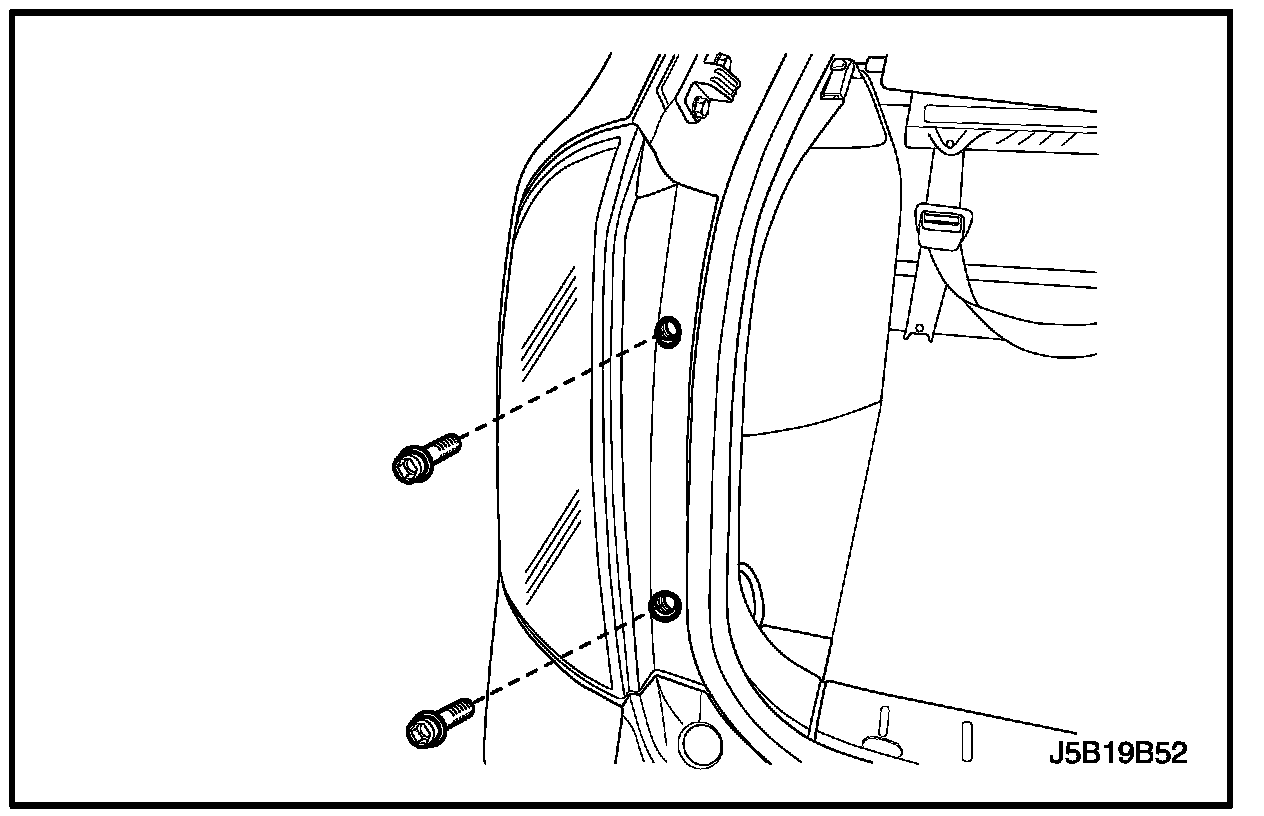 J5B19B52