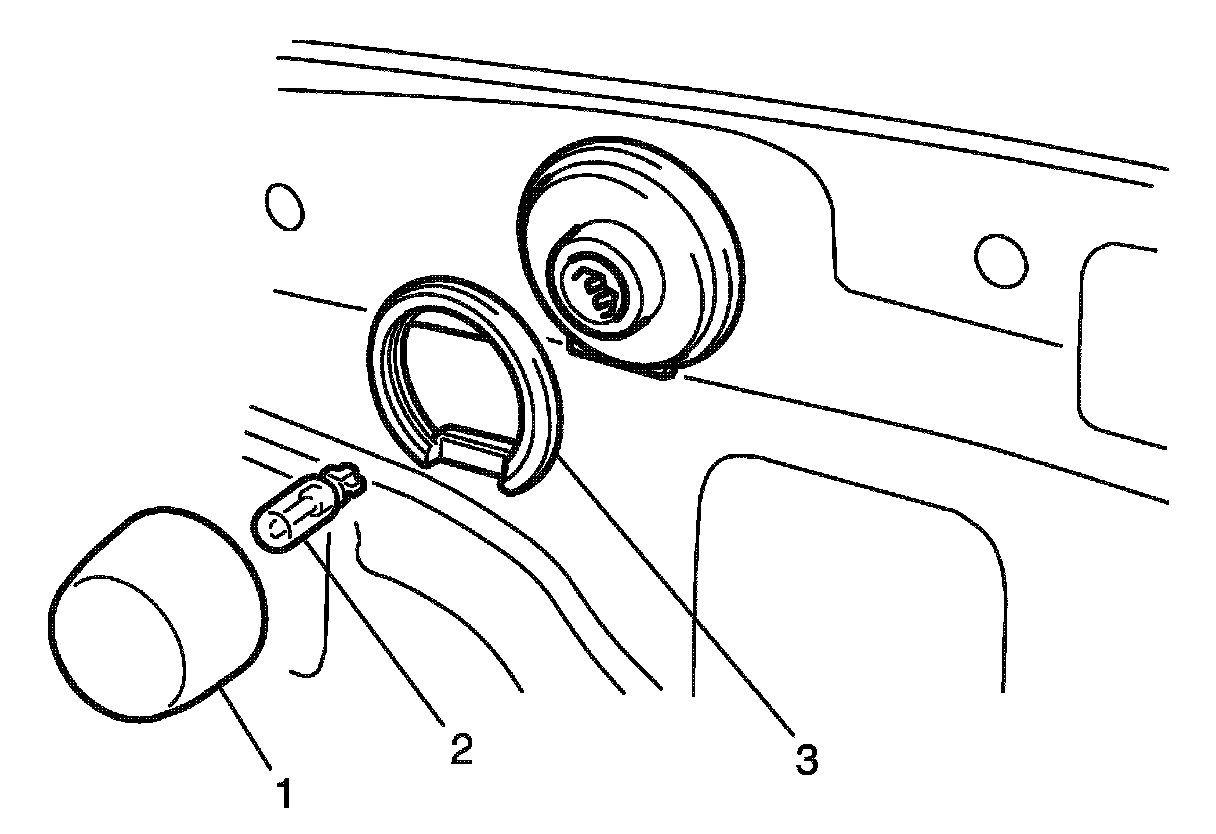 1
2
3