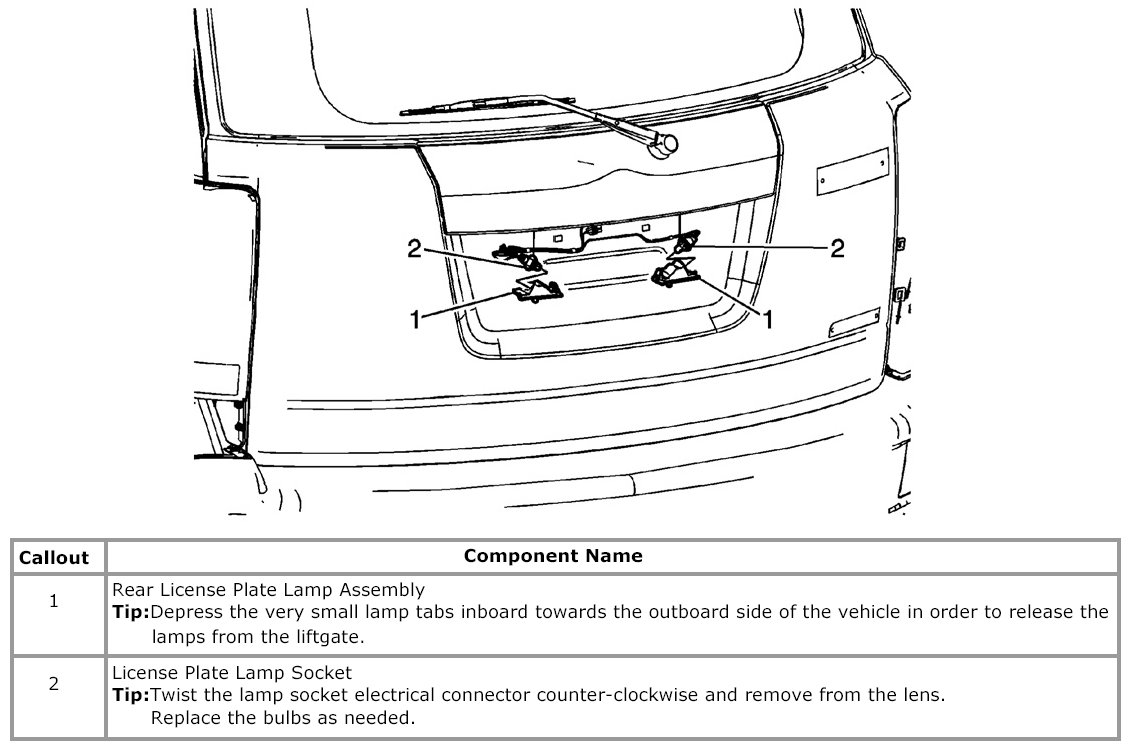 2
2
1
1

| Callout | Component Name |
|---|---|
| 1 | Rear License Plate Lamp Assembly **Tip:**Depress the very small lamp tabs inboard towards the outboard side of the vehicle in order to release the lamps from the liftgate. |
| 2 | License Plate Lamp Socket **Tip:**Twist the lamp socket electrical connector counter-clockwise and remove from the lens. Replace the bulbs as needed. |