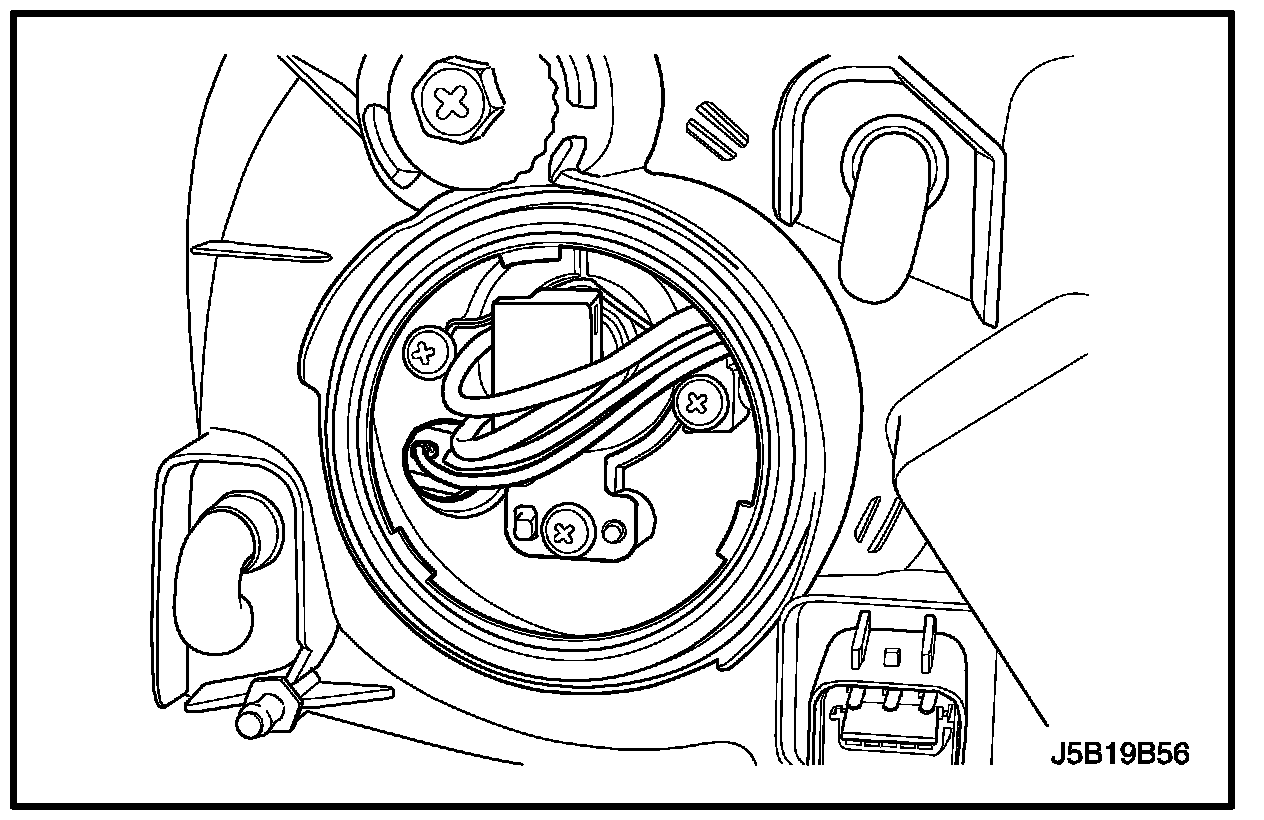 J5B19B56