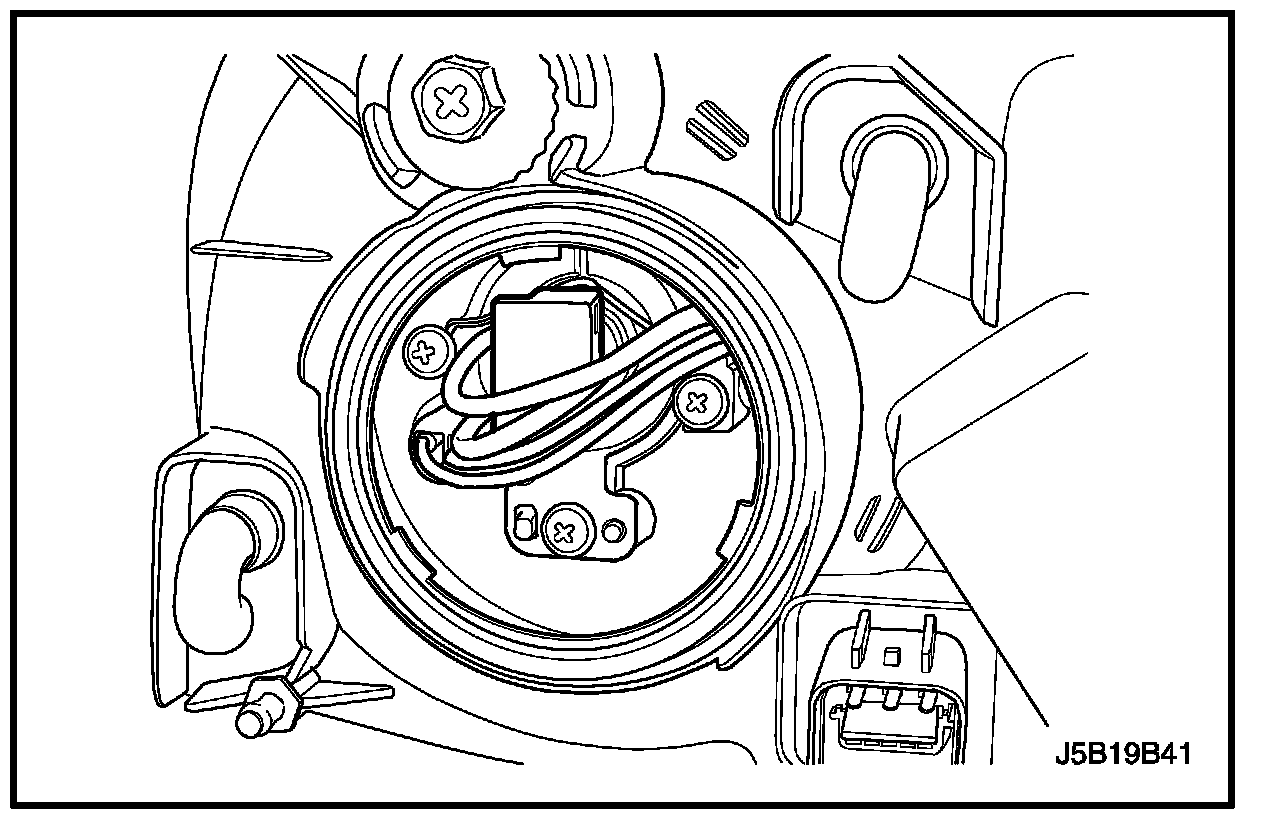 J5B19B41