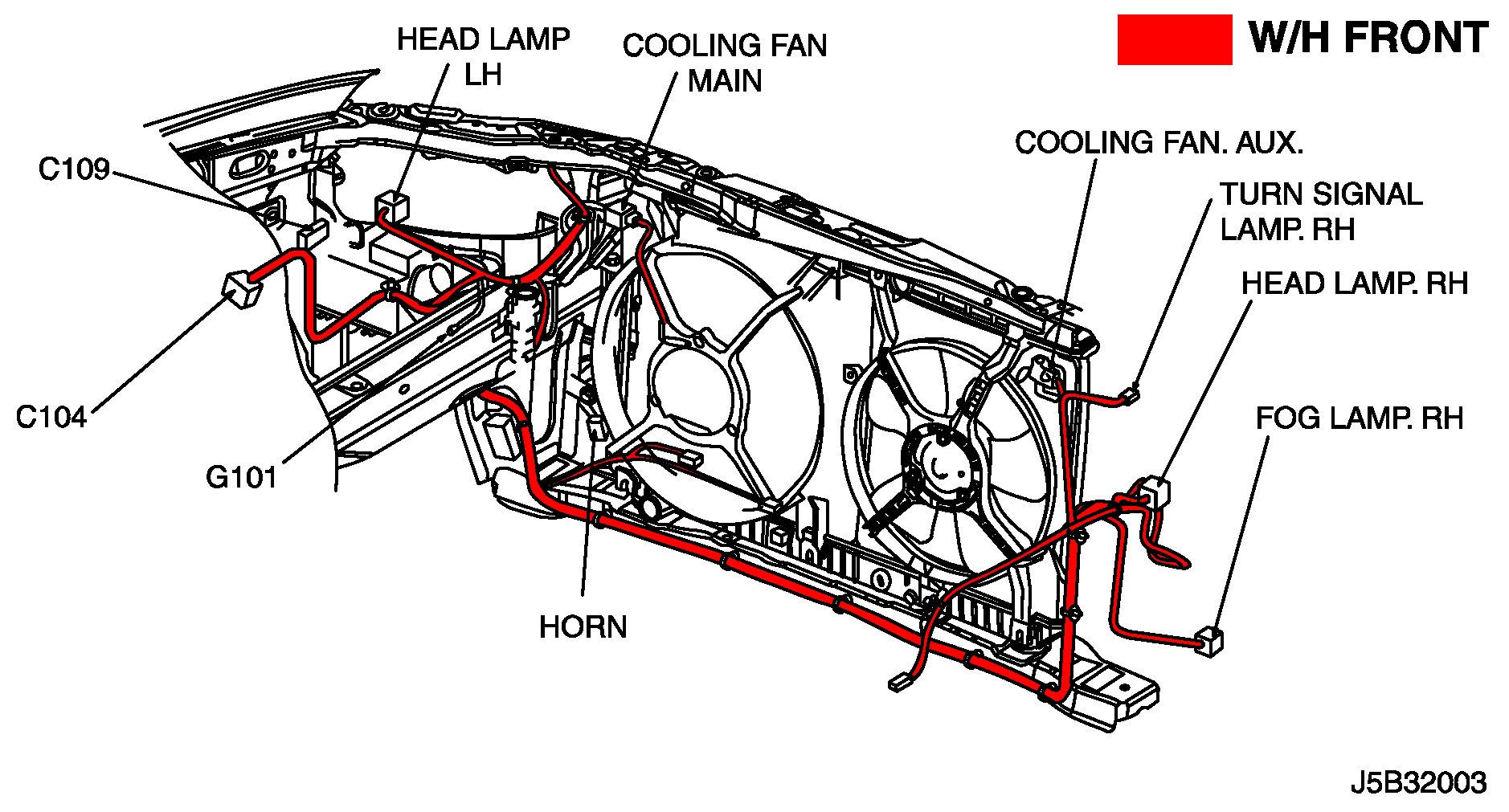 W/H FRONT

HEAD LAMP LH

COOLING FAN MAIN

COOLING FAN. AUX.

TURN SIGNAL LAMP. RH

HEAD LAMP. RH

FOG LAMP. RH

C109

C104

G101

HORN

J5B32003