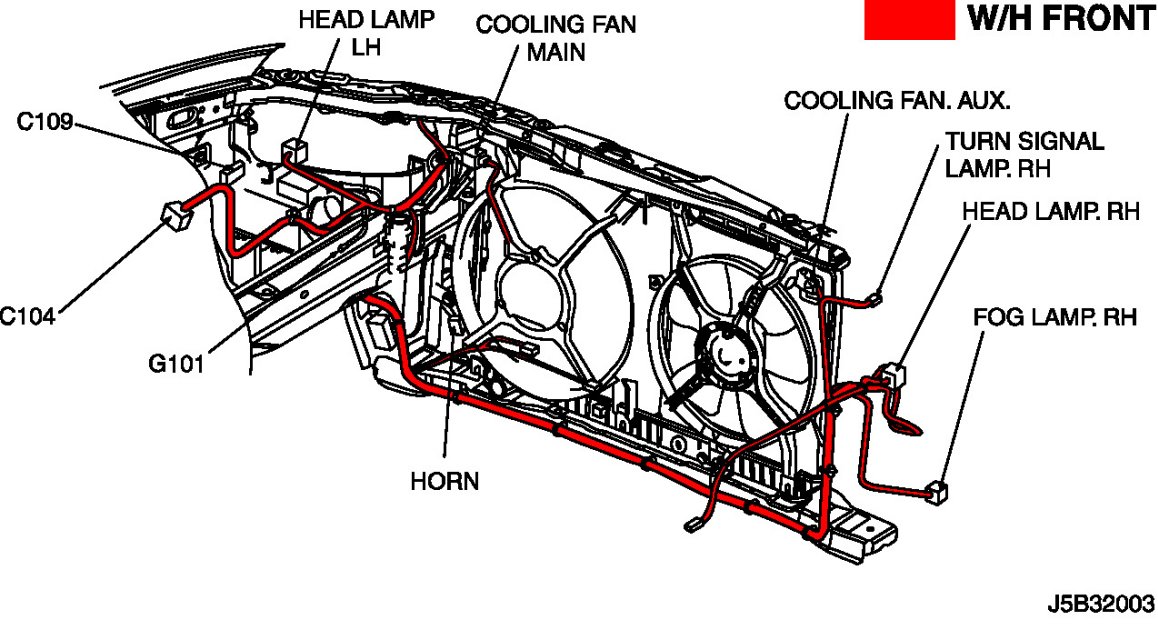 W/H FRONT

HEAD LAMP LH

COOLING FAN MAIN

COOLING FAN. AUX.

TURN SIGNAL LAMP. RH

HEAD LAMP. RH

FOG LAMP. RH

C109

C104

G101

HORN

J5B32003