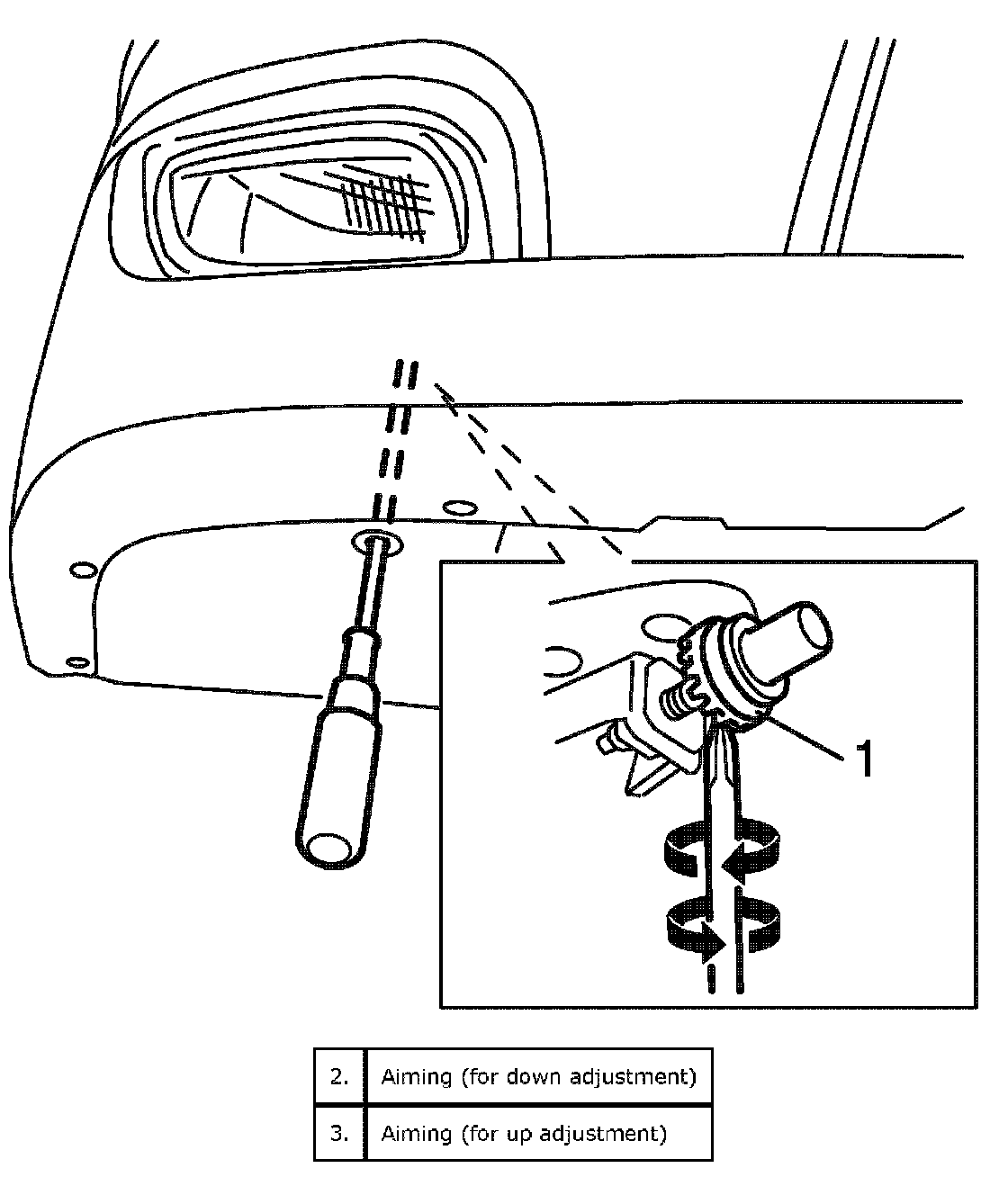 1

| 2. | Aiming (for down adjustment) |
|---|---|
| 3. | Aiming (for up adjustment) |