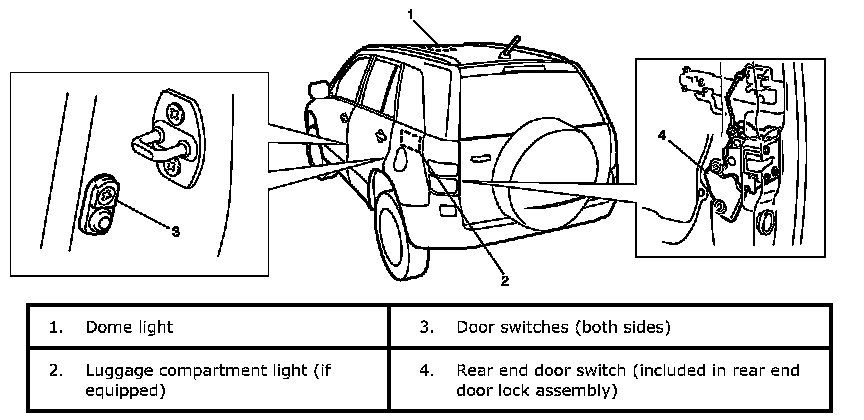 1

3

4

2

| 1. Dome light | 3. Door switches (both sides) |
|---|---|
| 2. Luggage compartment light (if equipped) | 4. Rear end door switch (included in rear end door lock assembly) |