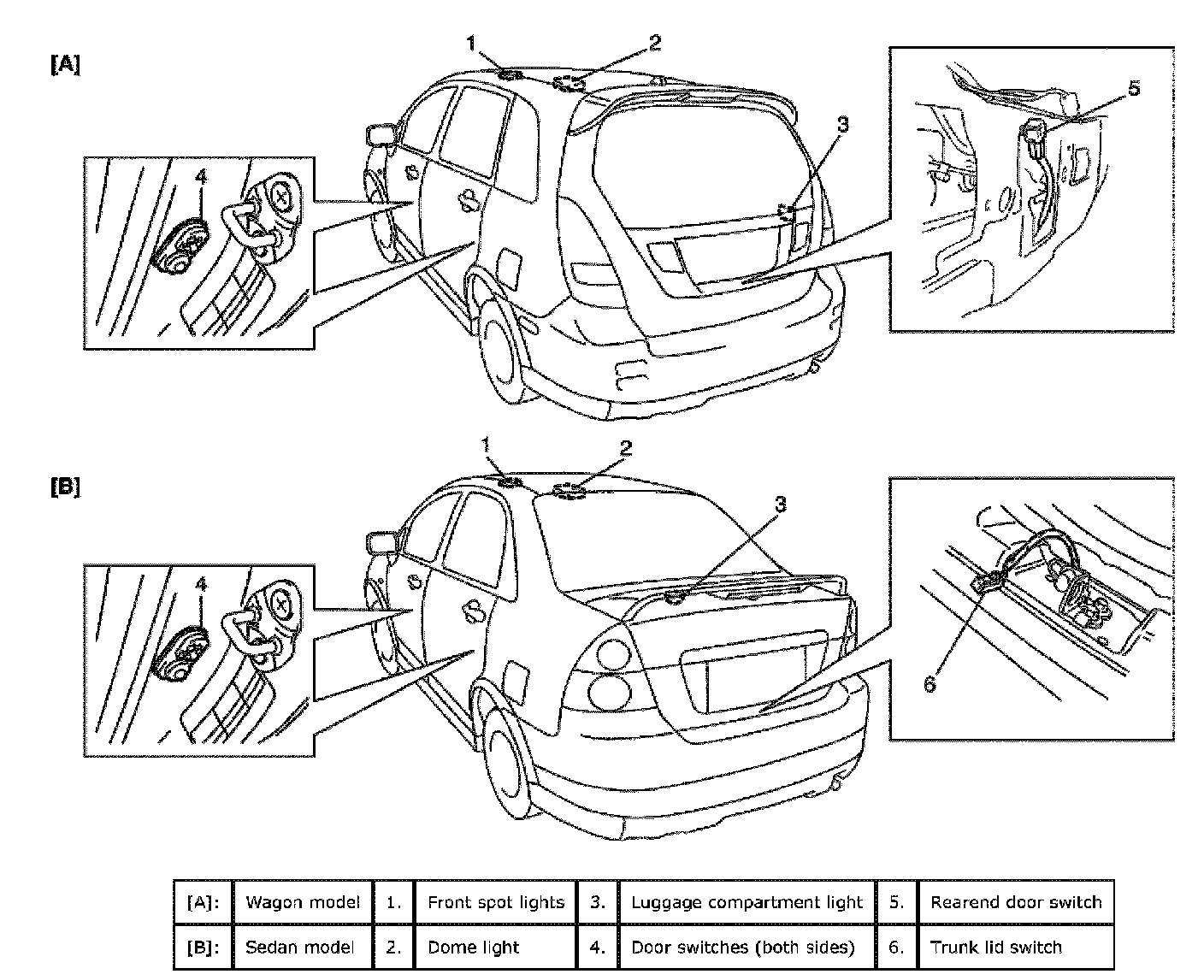 [A]

1 2 3 4 5

[B]

1 2 3 4 6

| [A]: | Wagon model | 1. | Front spot lights | 3. | Luggage compartment light | 5. | Rearend door switch |
|---|---|---|---|---|---|---|---|
| [B]: | Sedan model | 2. | Dome light | 4. | Door switches (both sides) | 6. | Trunk lid switch |