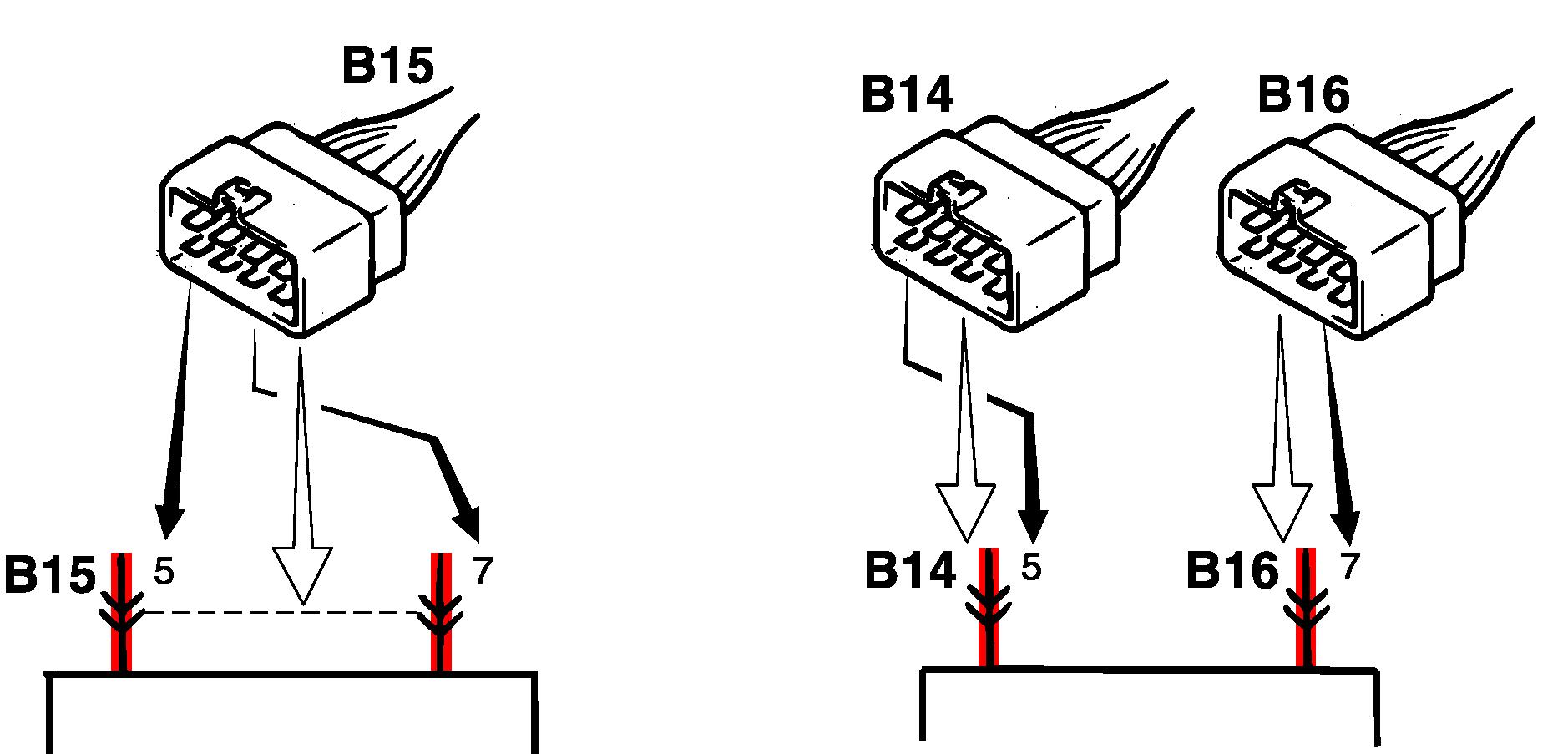 B15

B15 5 7

B14

B16

B14 5

B16 7