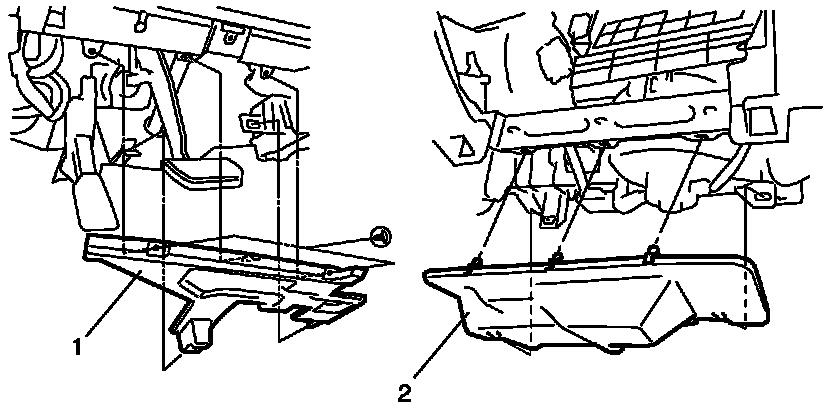 1

2