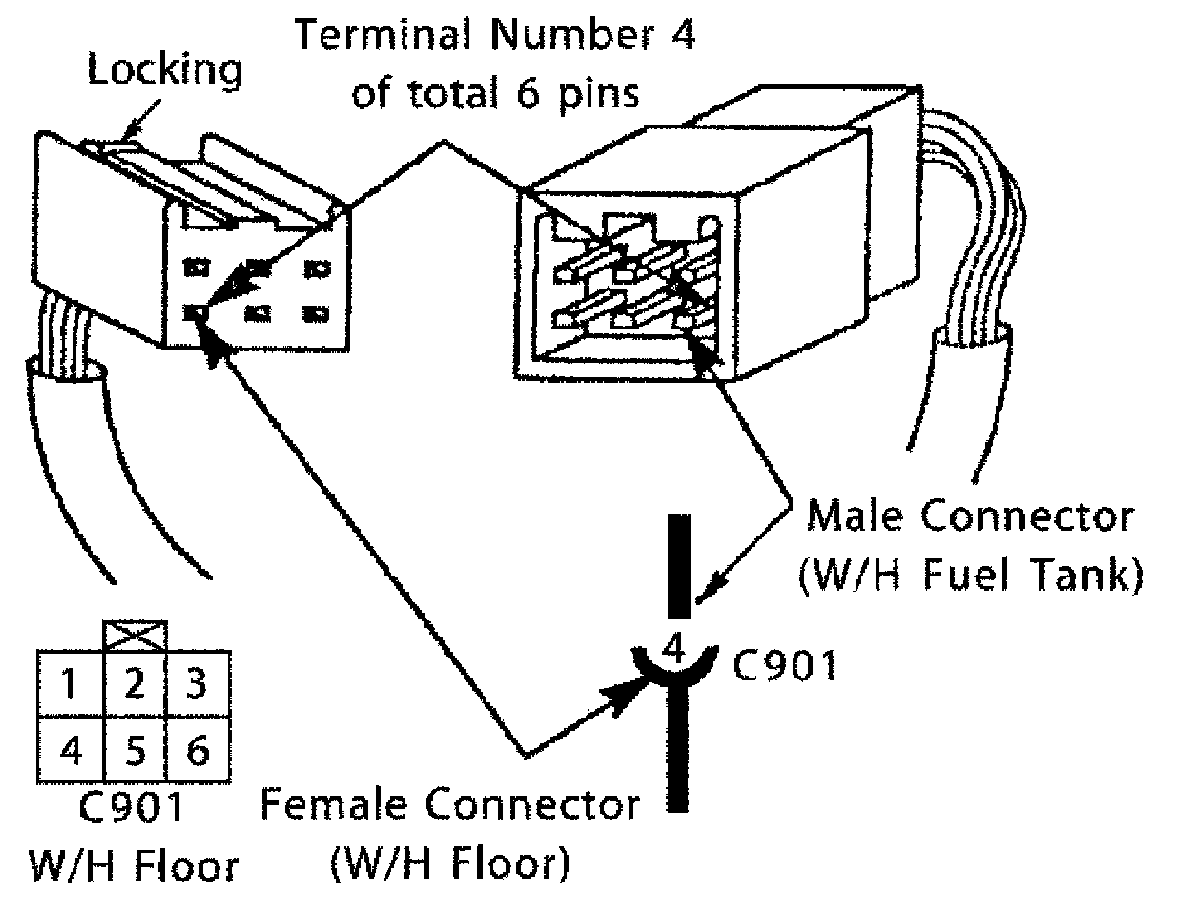 Locking

Terminal Number 4 of total 6 pins

Male Connector (W/H Fuel Tank)

4

C901

| 1 | 2 | 3 |
|---|---|---|
| 4 | 5 | 6 |

C901
W/H Floor

Female Connector (W/H Floor)