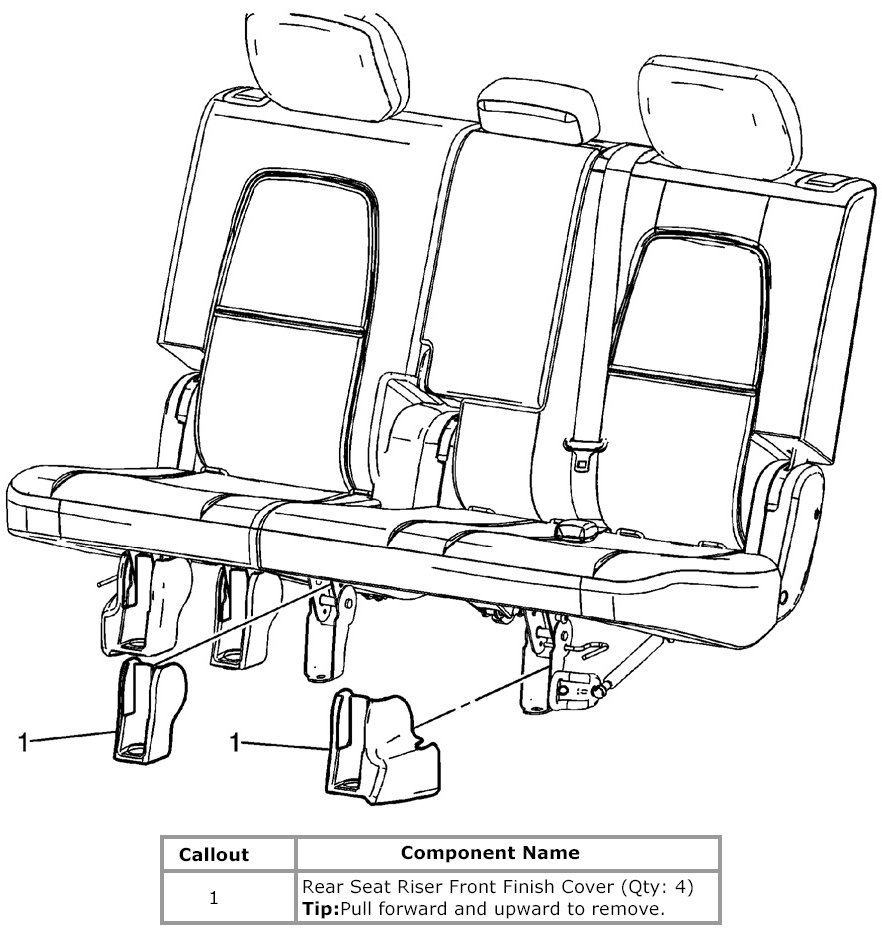 1

1

| Callout | Component Name |
|---|---|
| 1 | Rear Seat Riser Front Finish Cover (Qty: 4) **Tip:**Pull forward and upward to remove. |