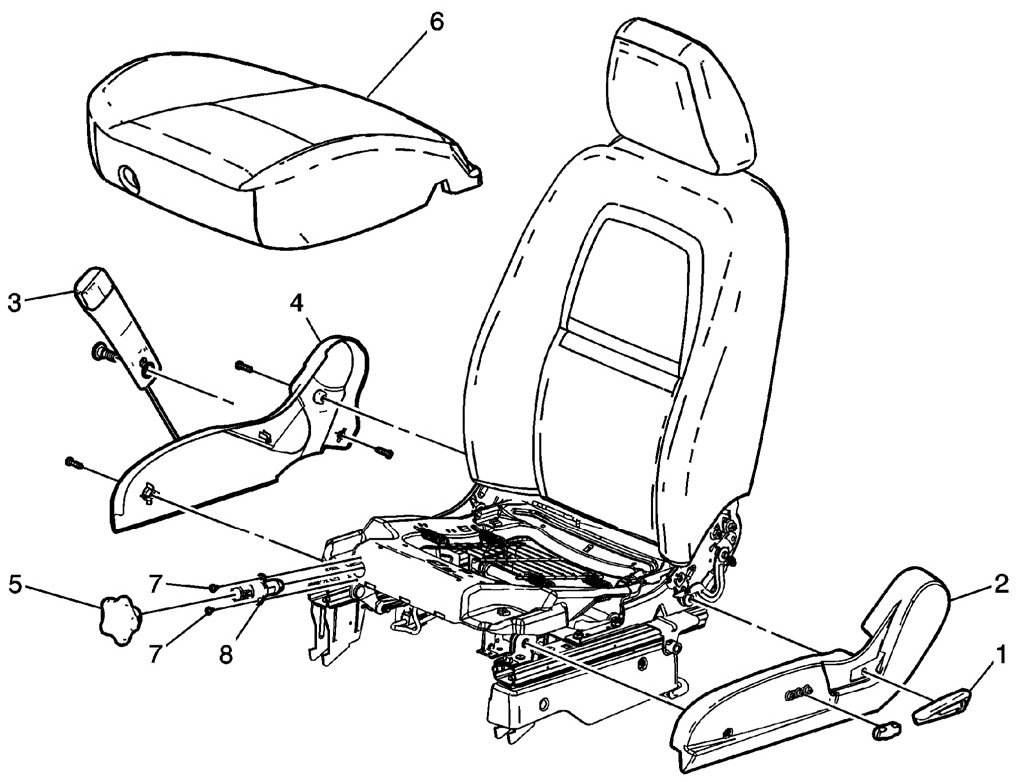 6
3
4
5
7
7
8
2
1